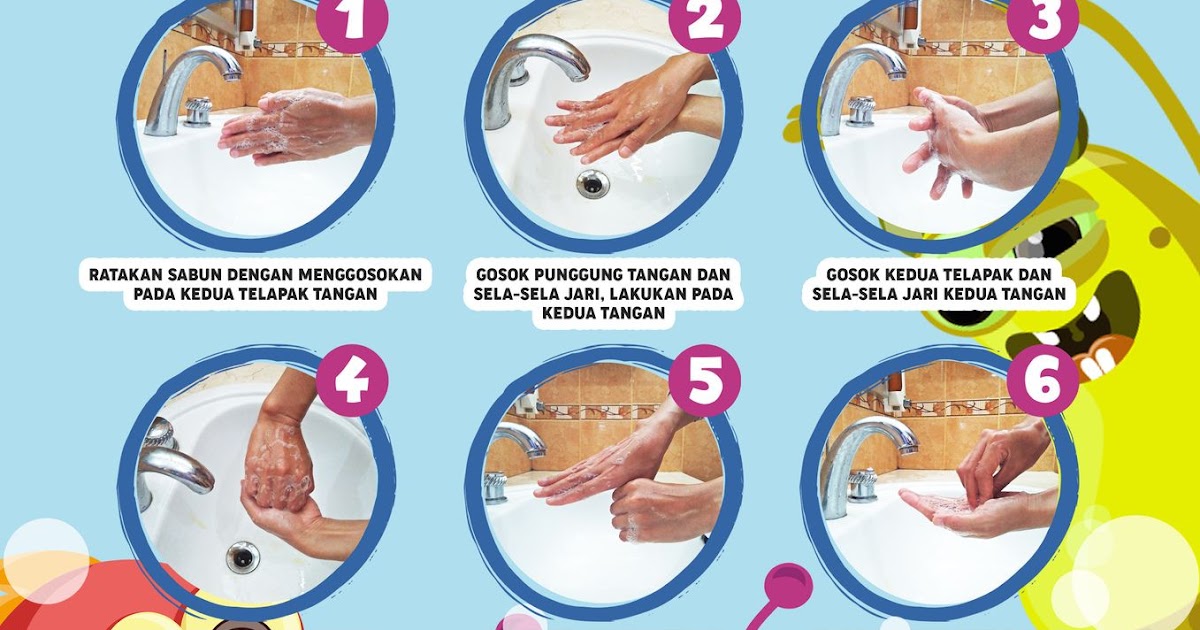 1

RATAKAN SABUN DENGAN MENGGOSOKAN PADA KEDUA TELAPAK TANGAN

2

GOSOK PUNGGUNG TANGAN DAN SELA-SELA JARI, LAKUKAN PADA KEDUA TANGAN

3

GOSOK KEDUA TELAPAK DAN SELA-SELA JARI KEDUA TANGAN

4

5

6