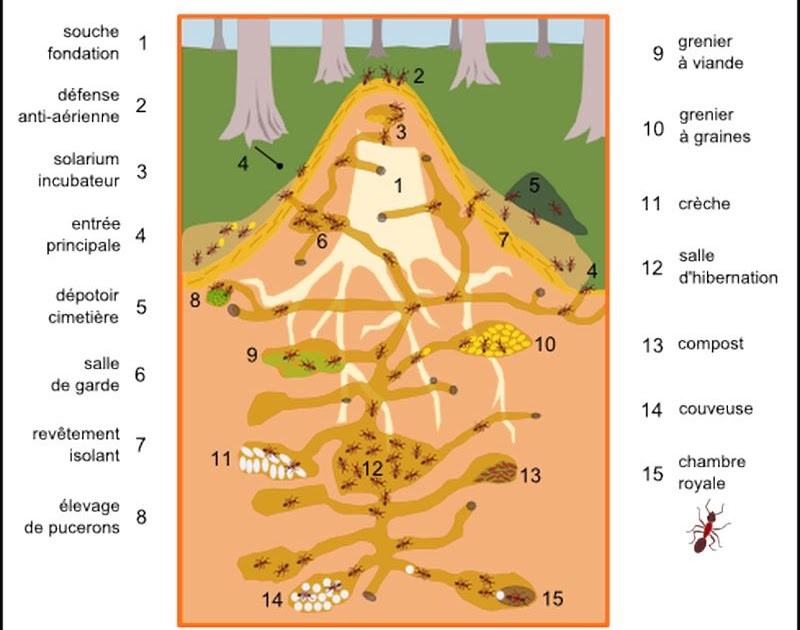 souche fondation 1

défense anti-aérienne 2

solarium incubateur 3

entrée principale 4

dépotoir cimetière 5

salle de garde 6

revêtement isolant 7

élevage de pucerons 8

2
3
4
1
5
6
7
4
8
9
10
11
12
13
14
15

9 grenier à viande

10 grenier à graines

11 crèche

12 salle d'hibernation

13 compost

14 couveuse

15 chambre royale