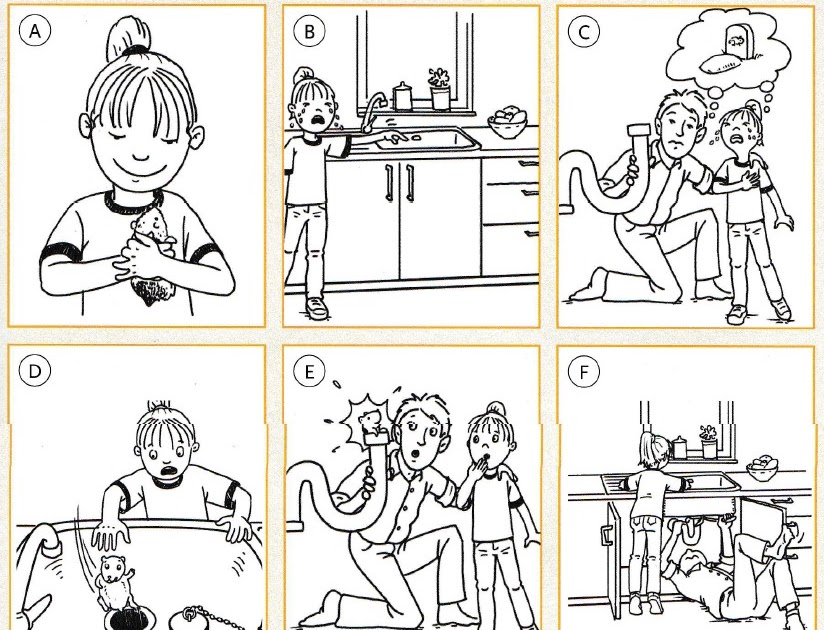 A

B

C

D

E

F