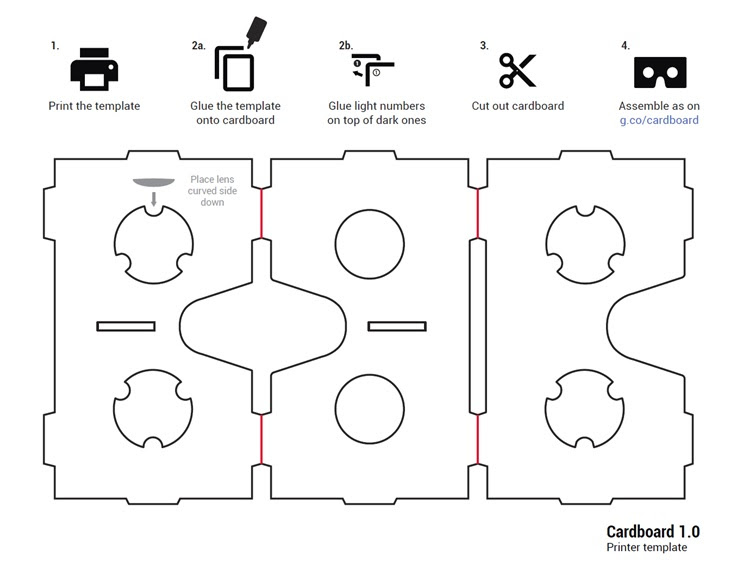 1.
Print the template

2a.
Glue the template onto cardboard

2b.
Glue light numbers on top of dark ones

3.
Cut out cardboard

4.
Assemble as on g.co/cardboard

Place lens curved side down

Cardboard 1.0
Printer template