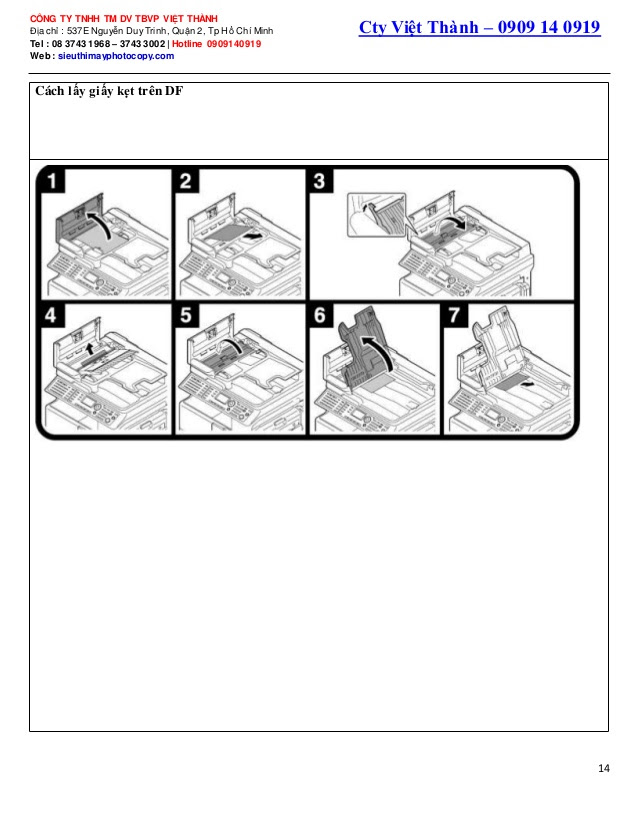 CÔNG TY TNHH TM DV TBVP VIỆT THÀNH
Địa chỉ : 537E Nguyễn Duy Trinh, Quận 2, Tp Hồ Chí Minh
Tel : 08 3743 1968 – 3743 3002 | Hotline 0909140919
Web : sieuthimayphotocopy.com

Cty Việt Thành – 0909 14 0919

Cách lấy giấy kẹt trên DF

1
2
3
4
5
6
7

14