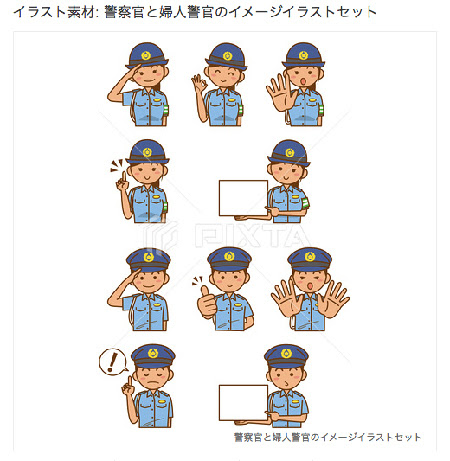 イラスト素材: 警察官と婦人警官のイメージイラストセット

PIXTA

!

警察官と婦人警官のイメージイラストセット