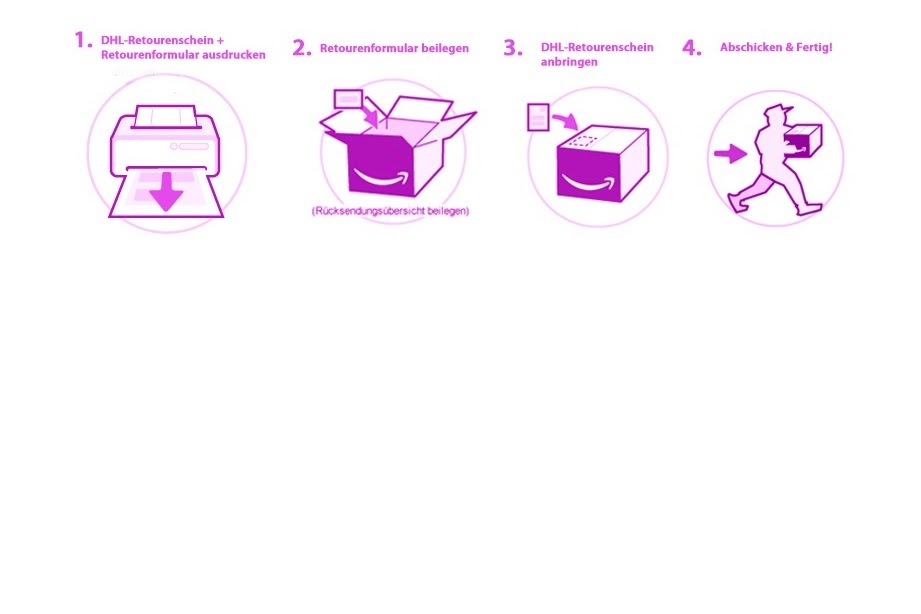 1. DHL-Retourenschein + Retourenformular ausdrucken

2. Retourenformular beilegen

(Rücksendungsübersicht beilegen)

3. DHL-Retourenschein anbringen

4. Abschicken & Fertig!