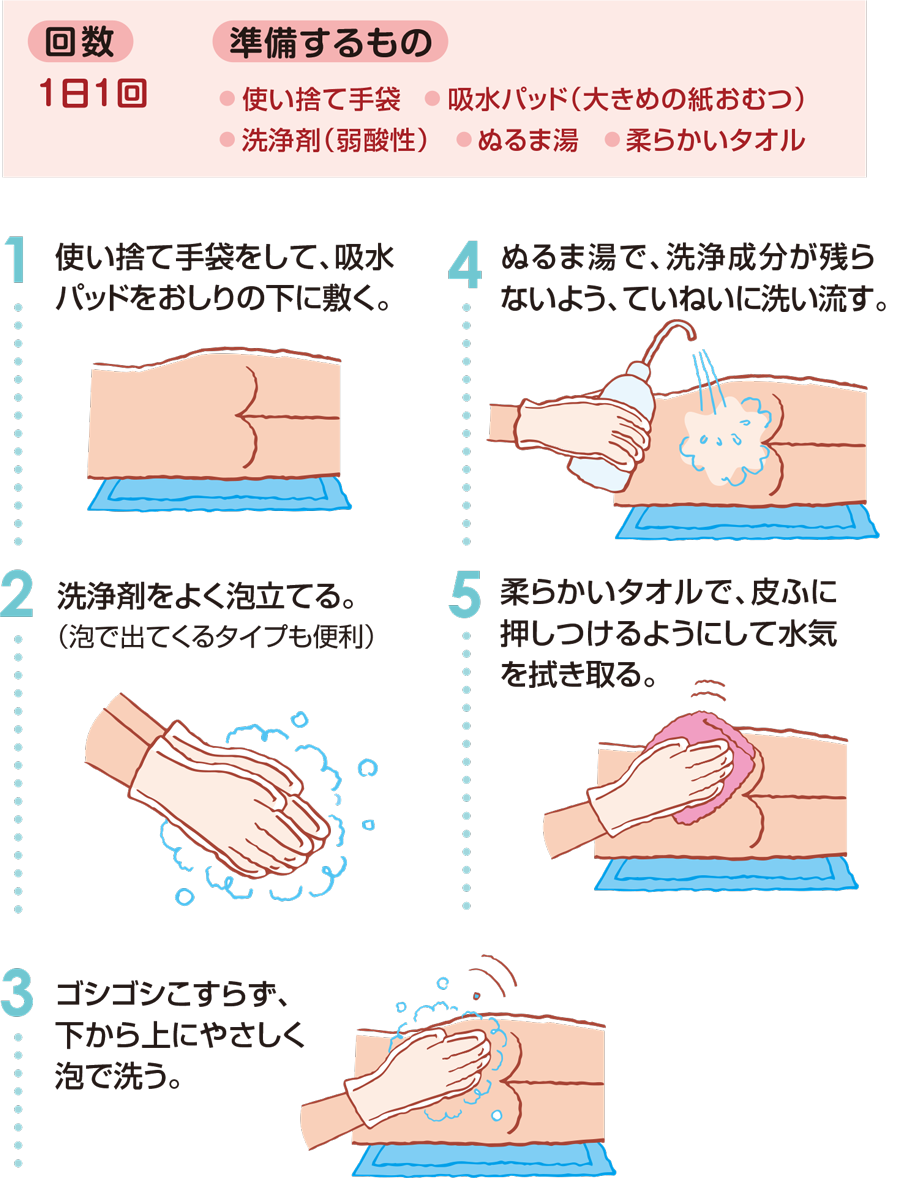 回数
1日1回

準備するもの
● 使い捨て手袋 ● 吸水パッド（大きめの紙おむつ）
● 洗浄剤（弱酸性） ● ぬるま湯 ● 柔らかいタオル

1 使い捨て手袋をして、吸水パッドをおしりの下に敷く。

2 洗浄剤をよく泡立てる。
（泡で出てくるタイプも便利）

3 ゴシゴシこすらず、下から上にやさしく泡で洗う。

4 ぬるま湯で、洗浄成分が残らないよう、ていねいに洗い流す。

5 柔らかいタオルで、皮ふに押しつけるようにして水気を拭き取る。