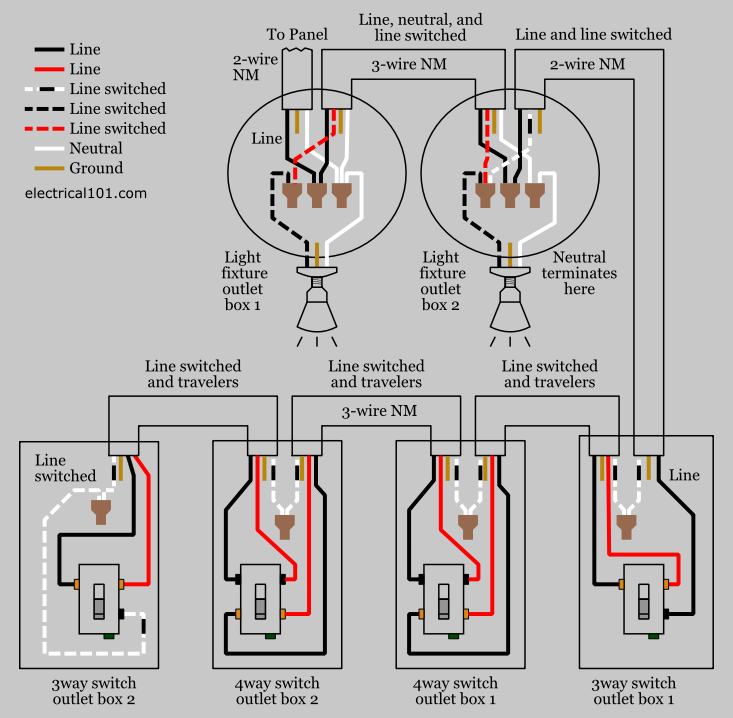 Line
Line
Line switched
Line switched
Line switched
Neutral
Ground
electrical101.com

To Panel
2-wire NM
Line, neutral, and line switched
3-wire NM
Line and line switched
2-wire NM
Line
Light fixture outlet box 1
Light fixture outlet box 2
Neutral terminates here

Line switched and travelers
Line switched and travelers
Line switched and travelers
3-wire NM
Line switched
Line

3way switch outlet box 2
4way switch outlet box 2
4way switch outlet box 1
3way switch outlet box 1