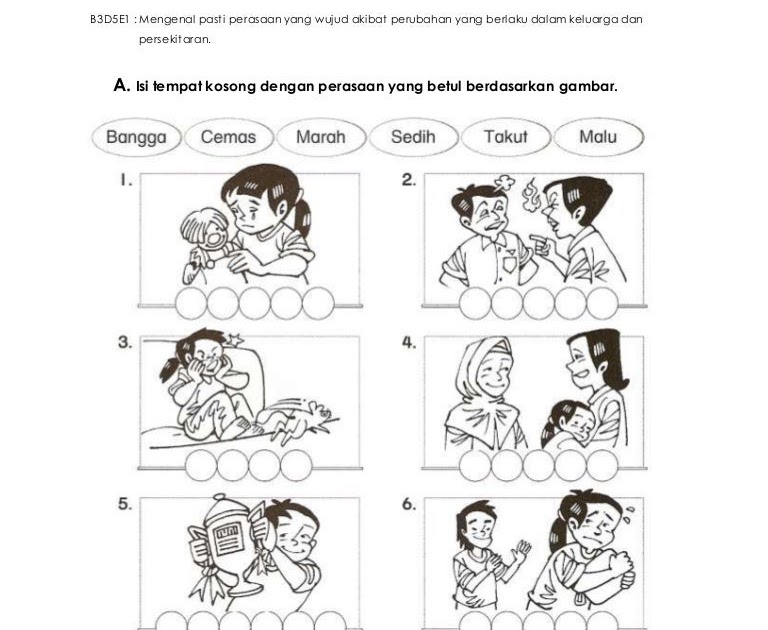 B3D5E1 : Mengenal pasti perasaan yang wujud akibat perubahan yang berlaku dalam keluarga dan persekitaran.

A. Isi tempat kosong dengan perasaan yang betul berdasarkan gambar.

Bangga Cemas Marah Sedih Takut Malu

1.

2.

3.

4.

5.

6.