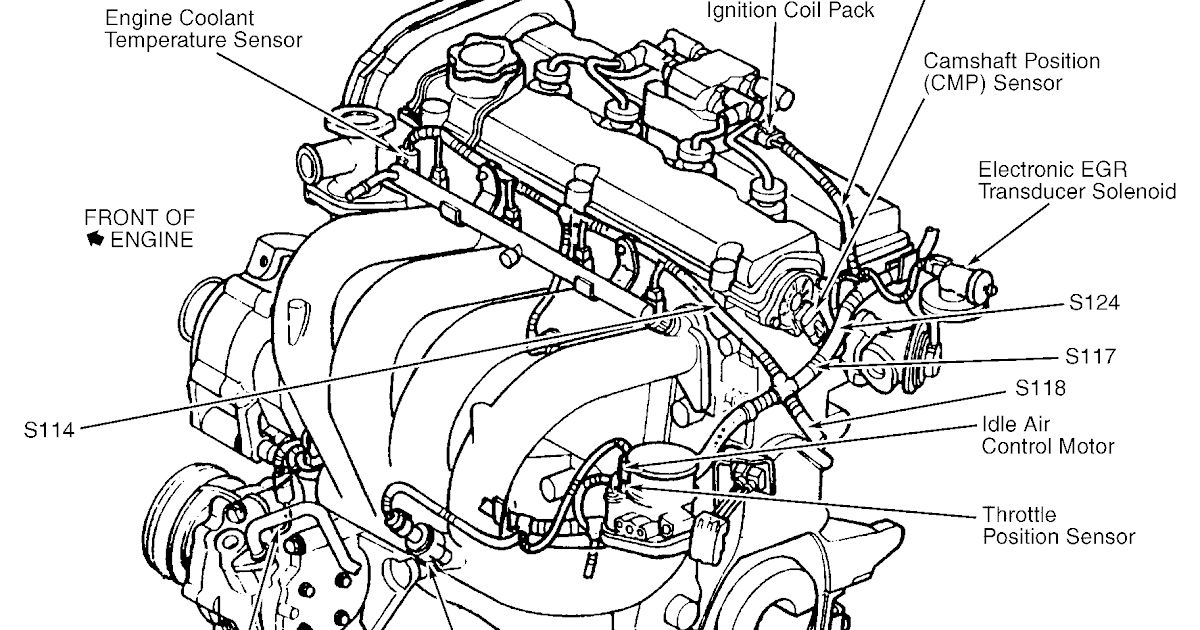 Engine Coolant Temperature Sensor

Ignition Coil Pack

Camshaft Position (CMP) Sensor

Electronic EGR Transducer Solenoid

FRONT OF ENGINE

S124

S117

S118

S114

Idle Air Control Motor

Throttle Position Sensor