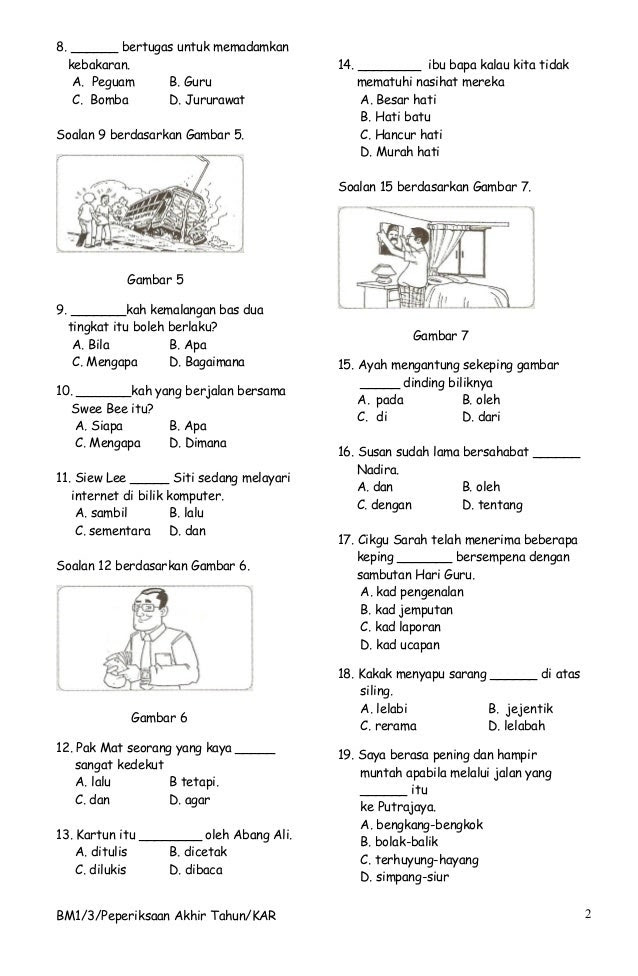 8. ______ bertugas untuk memadamkan kebakaran.
A. Peguam B. Guru
C. Bomba D. Jururawat

Soalan 9 berdasarkan Gambar 5.

Gambar 5

9. _______kah kemalangan bas dua tingkat itu boleh berlaku?
A. Bila B. Apa
C. Mengapa D. Bagaimana

10. _______kah yang berjalan bersama Swee Bee itu?
A. Siapa B. Apa
C. Mengapa D. Dimana

11. Siew Lee _____ Siti sedang melayari internet di bilik komputer.
A. sambil B. lalu
C. sementara D. dan

Soalan 12 berdasarkan Gambar 6.

Gambar 6

12. Pak Mat seorang yang kaya _____ sangat kedekut
A. lalu B tetapi.
C. dan D. agar

13. Kartun itu ________ oleh Abang Ali.
A. ditulis B. dicetak
C. dilukis D. dibaca

14. ________ ibu bapa kalau kita tidak mematuhi nasihat mereka
A. Besar hati
B. Hati batu
C. Hancur hati
D. Murah hati

Soalan 15 berdasarkan Gambar 7.

Gambar 7

15. Ayah mengantung sekeping gambar _____ dinding biliknya
A. pada B. oleh
C. di D. dari

16. Susan sudah lama bersahabat ______ Nadira.
A. dan B. oleh
C. dengan D. tentang

17. Cikgu Sarah telah menerima beberapa keping _______ bersempena dengan sambutan Hari Guru.
A. kad pengenalan
B. kad jemputan
C. kad laporan
D. kad ucapan

18. Kakak menyapu sarang ______ di atas siling.
A. lelabi B. jejentik
C. rerama D. lelabah

19. Saya berasa pening dan hampir muntah apabila melalui jalan yang ______ itu ke Putrajaya.
A. bengkang-bengkok
B. bolak-balik
C. terhuyung-hayang
D. simpang-siur

BM1/3/Peperiksaan Akhir Tahun/KAR 2