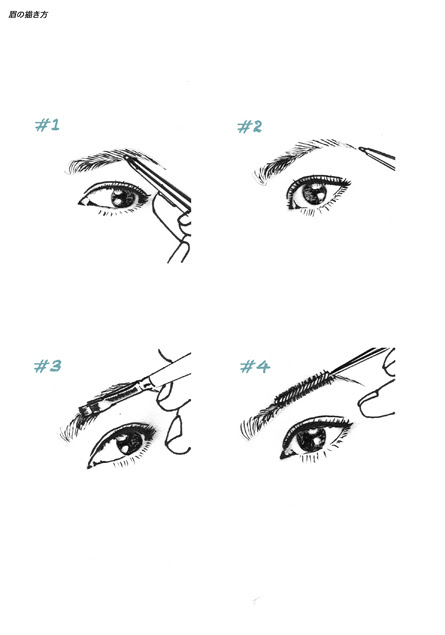 眉の描き方

#1

#2

#3

#4