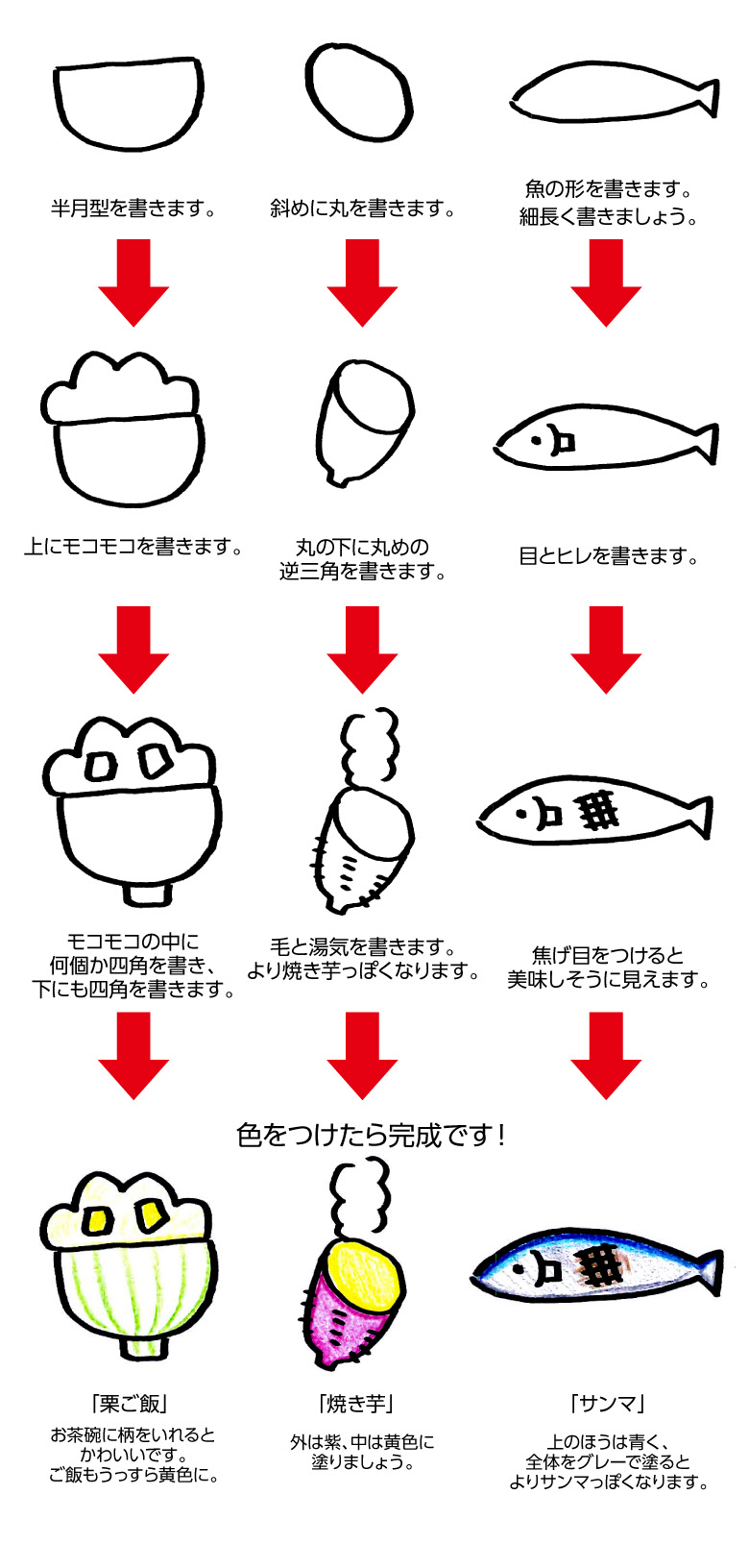 半月型を書きます。

斜めに丸を書きます。

魚の形を書きます。
細長く書きましょう。

上にモコモコを書きます。

丸の下に丸めの
逆三角を書きます。

目とヒレを書きます。

モコモコの中に
何個か四角を書き、
下にも四角を書きます。

毛と湯気を書きます。
より焼き芋っぽくなります。

焦げ目をつけると
美味しそうに見えます。

色をつけたら完成です！

「栗ご飯」

お茶碗に柄をいれると
かわいいです。
ご飯もうっすら黄色に。

「焼き芋」

外は紫、中は黄色に
塗りましょう。

「サンマ」

上のほうは青く、
全体をグレーで塗ると
よりサンマっぽくなります。