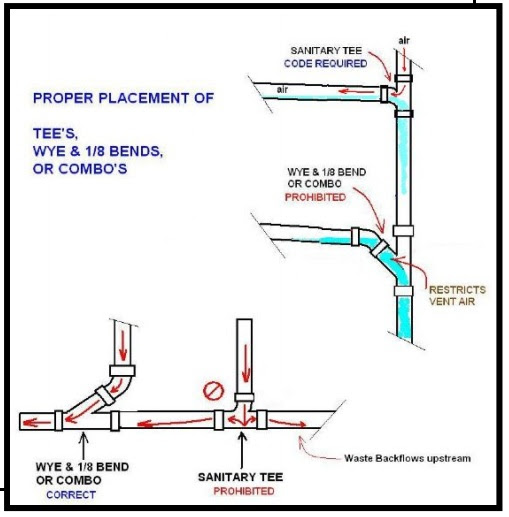 PROPER PLACEMENT OF

TEE'S,
WYE & 1/8 BENDS,
OR COMBO'S

air

SANITARY TEE
CODE REQUIRED

air

WYE & 1/8 BEND
OR COMBO
PROHIBITED

RESTRICTS
VENT AIR

WYE & 1/8 BEND
OR COMBO
CORRECT

SANITARY TEE
PROHIBITED

Waste Backflows upstream