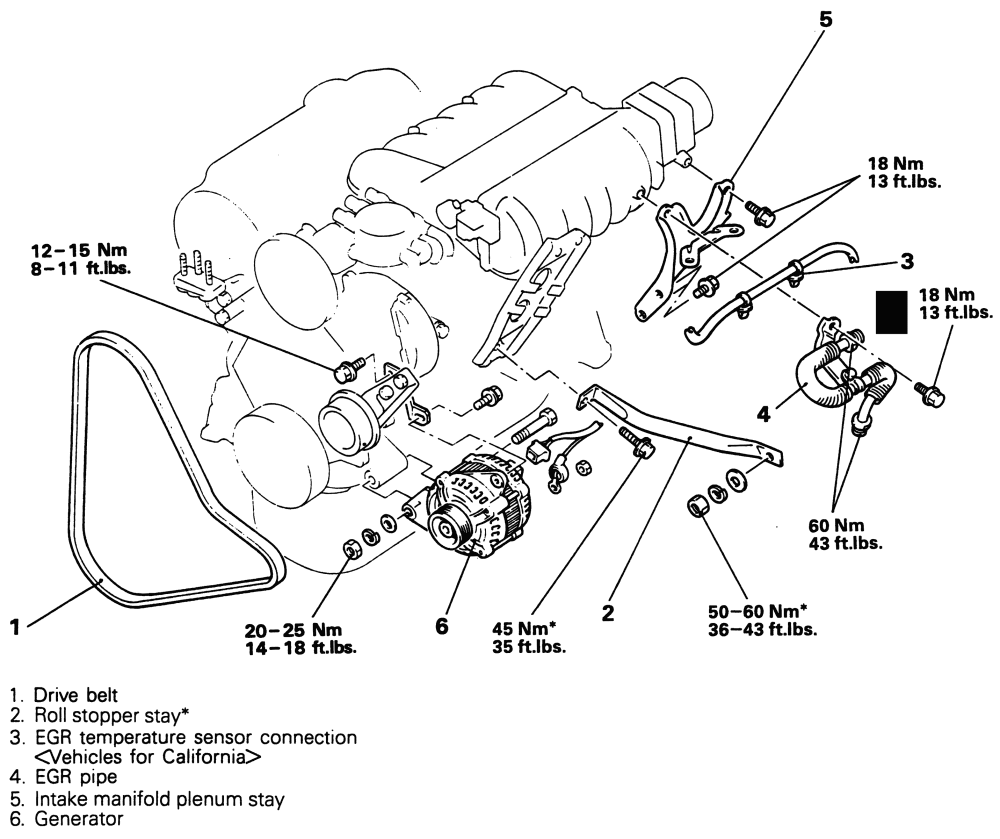 5

18 Nm
13 ft.lbs.

12–15 Nm
8–11 ft.lbs.

3

18 Nm
13 ft.lbs.

4

60 Nm
43 ft.lbs.

1

20–25 Nm
14–18 ft.lbs.

6

45 Nm*
35 ft.lbs.

2

50–60 Nm*
36–43 ft.lbs.

1. Drive belt
2. Roll stopper stay*
3. EGR temperature sensor connection <Vehicles for California>
4. EGR pipe
5. Intake manifold plenum stay
6. Generator