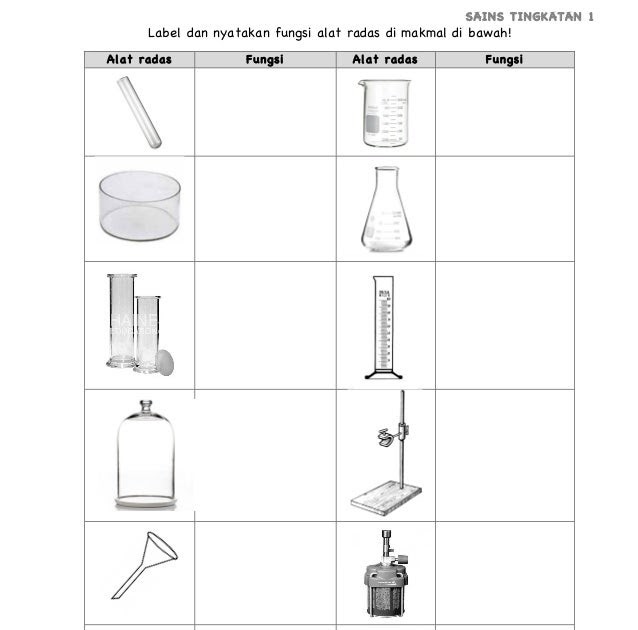 SAINS TINGKATAN 1

Label dan nyatakan fungsi alat radas di makmal di bawah!

| Alat radas | Fungsi | Alat radas | Fungsi |
|---|---|---|---|
| | | | |
| | | | |
| | | | |
| | | | |
| | | | |