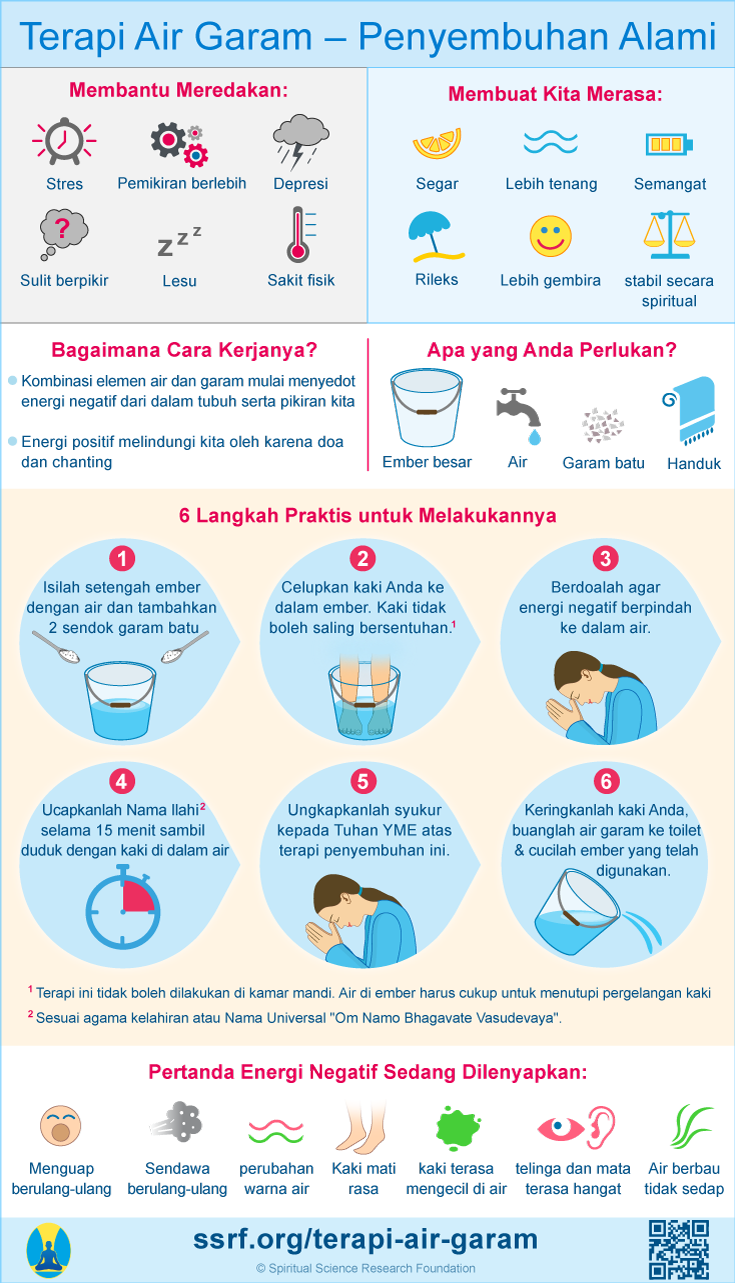 Terapi Air Garam – Penyembuhan Alami

Membantu Meredakan:

Stres
Pemikiran berlebih
Depresi
Sulit berpikir
Lesu
Sakit fisik

Membuat Kita Merasa:

Segar
Lebih tenang
Semangat
Rileks
Lebih gembira
stabil secara spiritual

Bagaimana Cara Kerjanya?

Kombinasi elemen air dan garam mulai menyedot energi negatif dari dalam tubuh serta pikiran kita

Energi positif melindungi kita oleh karena doa dan chanting

Apa yang Anda Perlukan?

Ember besar
Air
Garam batu
Handuk

6 Langkah Praktis untuk Melakukannya

1 Isilah setengah ember dengan air dan tambahkan 2 sendok garam batu

2 Celupkan kaki Anda ke dalam ember. Kaki tidak boleh saling bersentuhan.$^1$

3 Berdoalah agar energi negatif berpindah ke dalam air.

4 Ucapkanlah Nama Ilahi$^2$ selama 15 menit sambil duduk dengan kaki di dalam air

5 Ungkapkanlah syukur kepada Tuhan YME atas terapi penyembuhan ini.

6 Keringkanlah kaki Anda, buanglah air garam ke toilet & cucilah ember yang telah digunakan.

$^1$ Terapi ini tidak boleh dilakukan di kamar mandi. Air di ember harus cukup untuk menutupi pergelangan kaki

$^2$ Sesuai agama kelahiran atau Nama Universal "Om Namo Bhagavate Vasudevaya".

Pertanda Energi Negatif Sedang Dilenyapkan:

Menguap berulang-ulang
Sendawa berulang-ulang
perubahan warna air
Kaki mati rasa
kaki terasa mengecil di air
telinga dan mata terasa hangat
Air berbau tidak sedap

ssrf.org/terapi-air-garam

© Spiritual Science Research Foundation