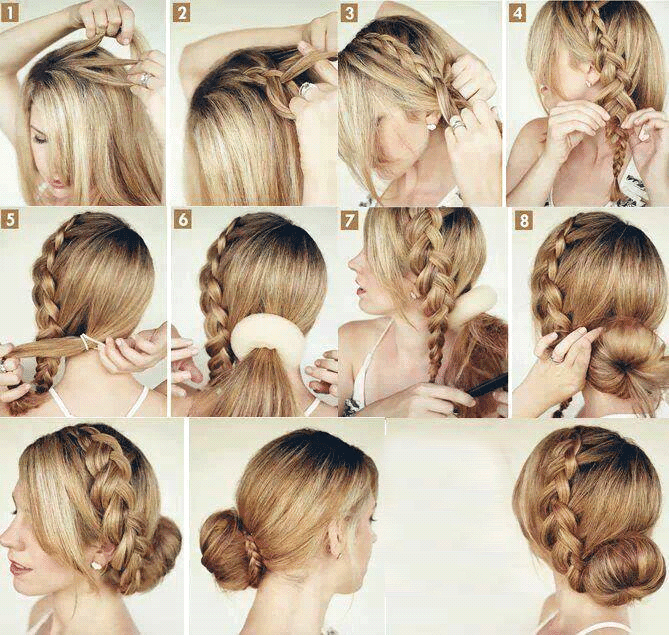 1
2
3
4
5
6
7
8