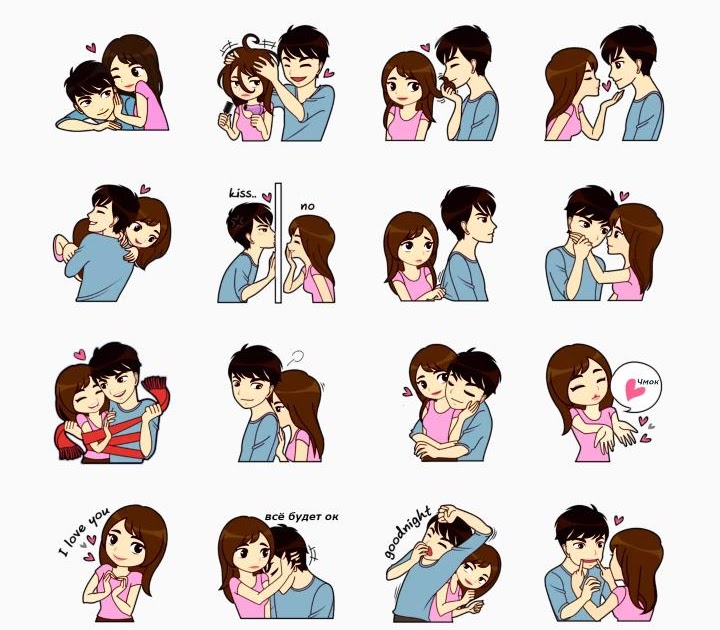 kiss..

no

чмок

I love you

всё будет ок

goodnight