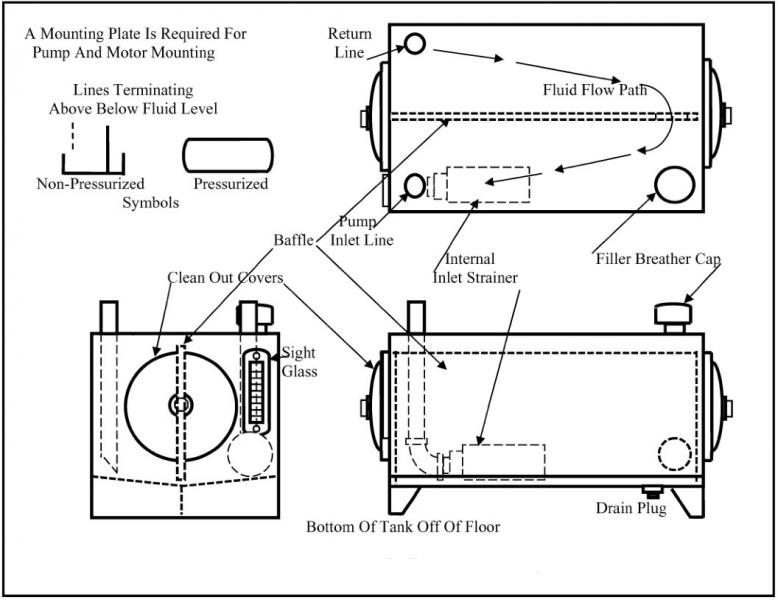 A Mounting Plate Is Required For Pump And Motor Mounting

Lines Terminating Above Below Fluid Level

Non-Pressurized

Pressurized

Symbols

Return Line

Fluid Flow Path

Baffle

Pump Inlet Line

Internal Inlet Strainer

Filler Breather Cap

Clean Out Covers

Sight Glass

Drain Plug

Bottom Of Tank Off Of Floor