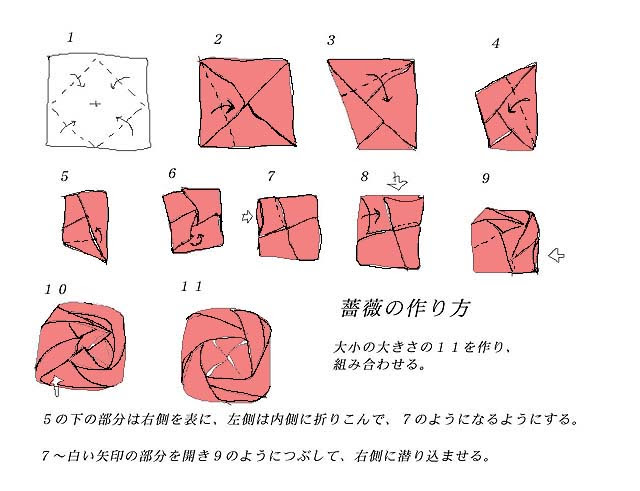 1

2

3

4

5

6

7

8

9

１０

１１

薔薇の作り方

大小の大きさの１１を作り、組み合わせる。

５の下の部分は右側を表に、左側は内側に折りこんで、７のようになるようにする。

７～白い矢印の部分を開き９のようにつぶして、右側に潜り込ませる。