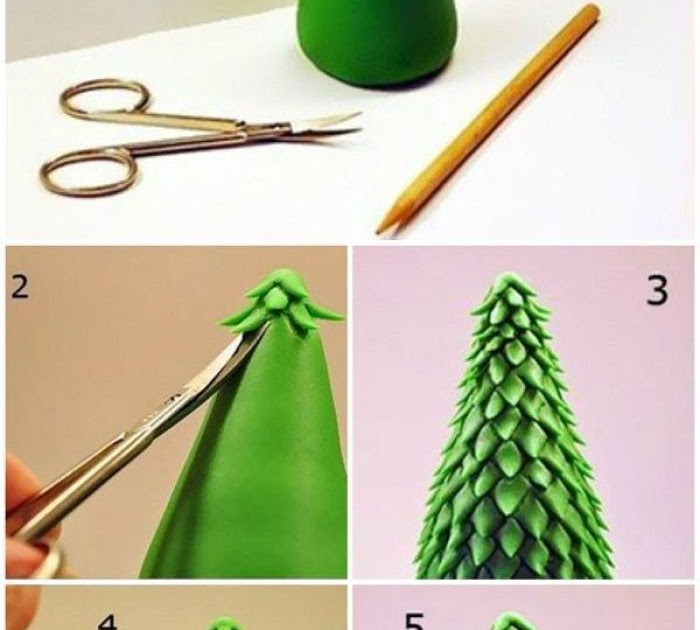 2

3

4

5