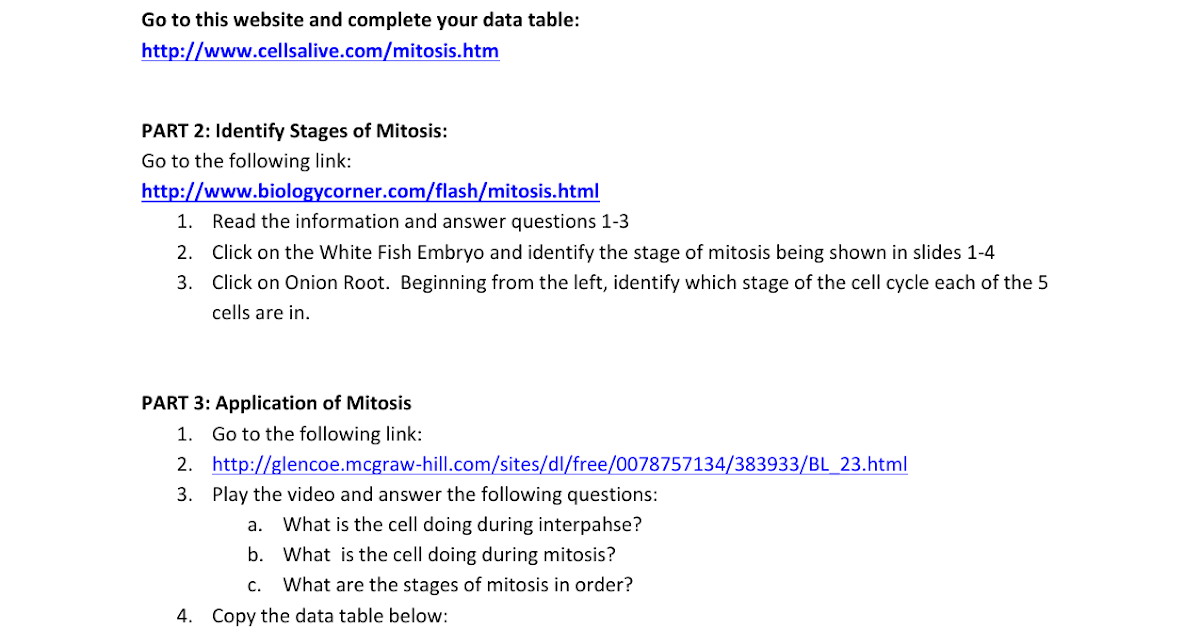 Go to this website and complete your data table:
http://www.cellsalive.com/mitosis.htm

PART 2: Identify Stages of Mitosis:
Go to the following link:
http://www.biologycorner.com/flash/mitosis.html
1. Read the information and answer questions 1-3
2. Click on the White Fish Embryo and identify the stage of mitosis being shown in slides 1-4
3. Click on Onion Root. Beginning from the left, identify which stage of the cell cycle each of the 5 cells are in.

PART 3: Application of Mitosis
1. Go to the following link:
2. http://glencoe.mcgraw-hill.com/sites/dl/free/0078757134/383933/BL_23.html
3. Play the video and answer the following questions:
a. What is the cell doing during interpahse?
b. What is the cell doing during mitosis?
c. What are the stages of mitosis in order?
4. Copy the data table below: