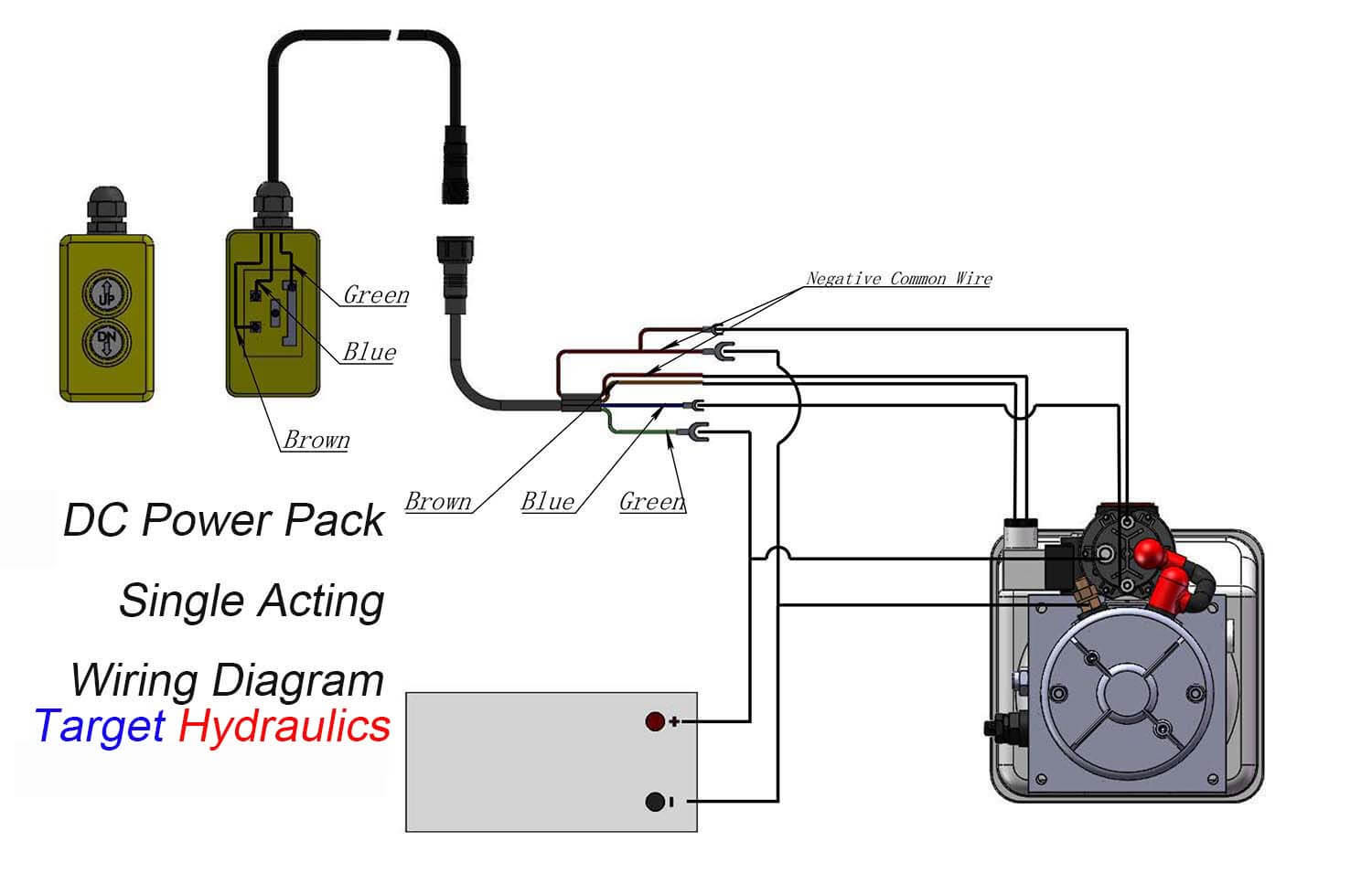 UP

DN

Green

Blue

Brown

Negative Common Wire

Brown

Blue

Green

DC Power Pack

Single Acting

Wiring Diagram

Target Hydraulics

+

-