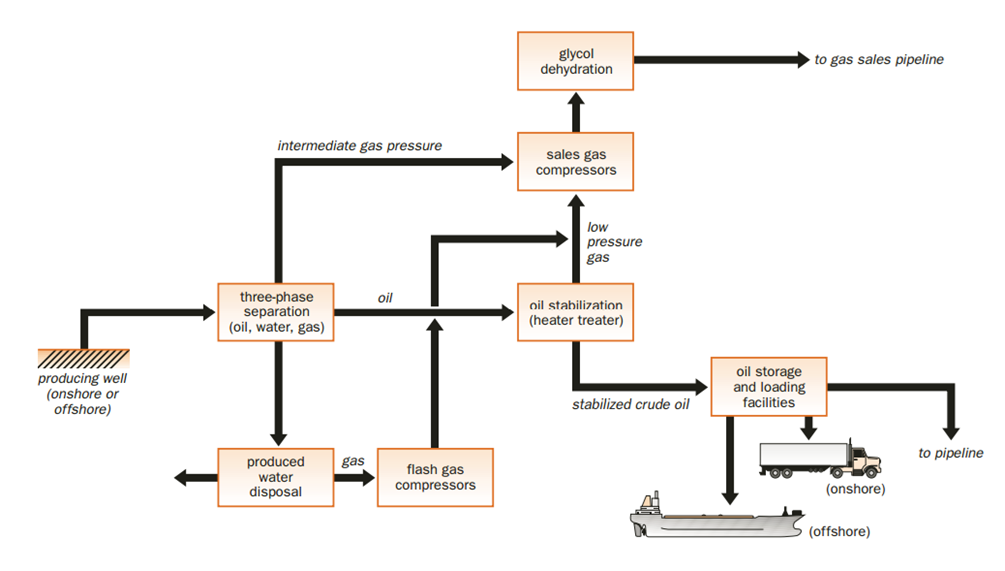 glycol dehydration

to gas sales pipeline

intermediate gas pressure

sales gas compressors

low pressure gas

three-phase separation (oil, water, gas)

oil

oil stabilization (heater treater)

producing well (onshore or offshore)

stabilized crude oil

oil storage and loading facilities

produced water disposal

gas

flash gas compressors

to pipeline

(onshore)

(offshore)