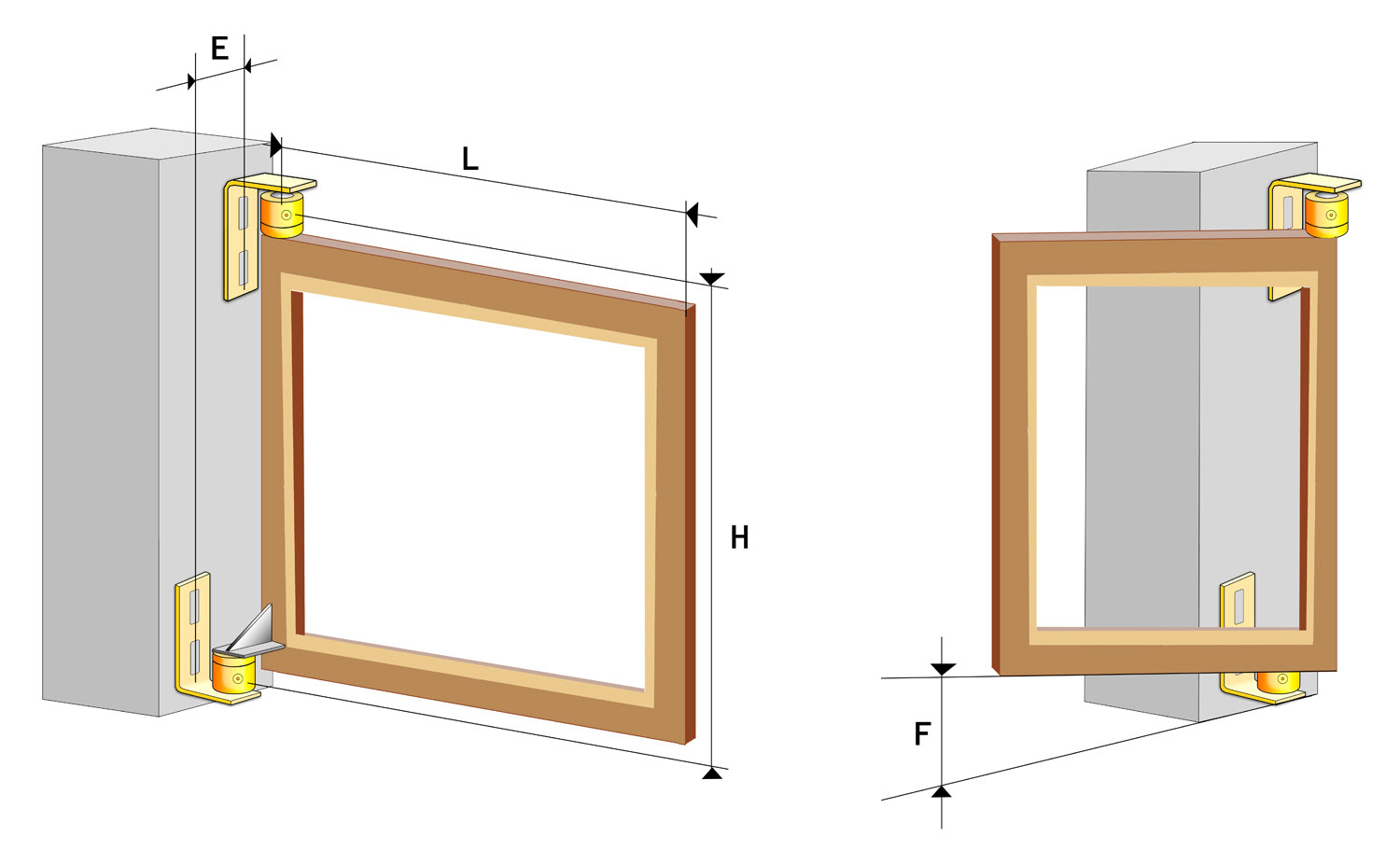 E
L
H
F