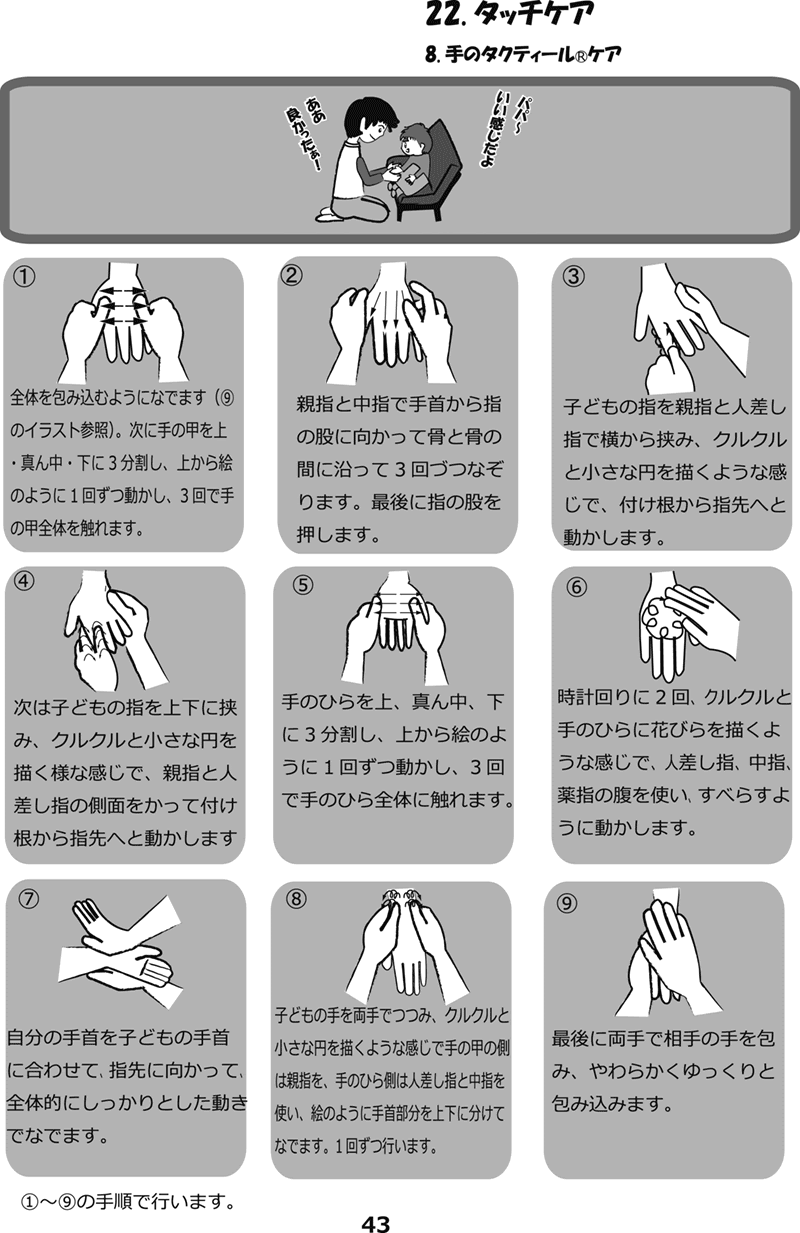 22. タッチケア

8. 手のタクティール®ケア

ああ 良かったぁ！

パパ～ いい感じだよ

①

全体を包み込むようになでます（⑨のイラスト参照）。次に手の甲を上・真ん中・下に３分割し、上から絵のように１回ずつ動かし、３回で手の甲全体を触れます。

②

親指と中指で手首から指の股に向かって骨と骨の間に沿って３回づつなぞります。最後に指の股を押します。

③

子どもの指を親指と人差し指で横から挟み、クルクルと小さな円を描くような感じで、付け根から指先へと動かします。

④

次は子どもの指を上下に挟み、クルクルと小さな円を描く様な感じで、親指と人差し指の側面をかって付け根から指先へと動かします

⑤

手のひらを上、真ん中、下に３分割し、上から絵のように１回ずつ動かし、３回で手のひら全体に触れます。

⑥

時計回りに２回、クルクルと手のひらに花びらを描くような感じで、人差し指、中指、薬指の腹を使い、すべらすように動かします。

⑦

自分の手首を子どもの手首に合わせて、指先に向かって、全体的にしっかりとした動きでなでます。

⑧

子どもの手を両手でつつみ、クルクルと小さな円を描くような感じで手の甲の側は親指を、手のひら側は人差し指と中指を使い、絵のように手首部分を上下に分けてなでます。１回ずつ行います。

⑨

最後に両手で相手の手を包み、やわらかくゆっくりと包み込みます。

①～⑨の手順で行います。

43