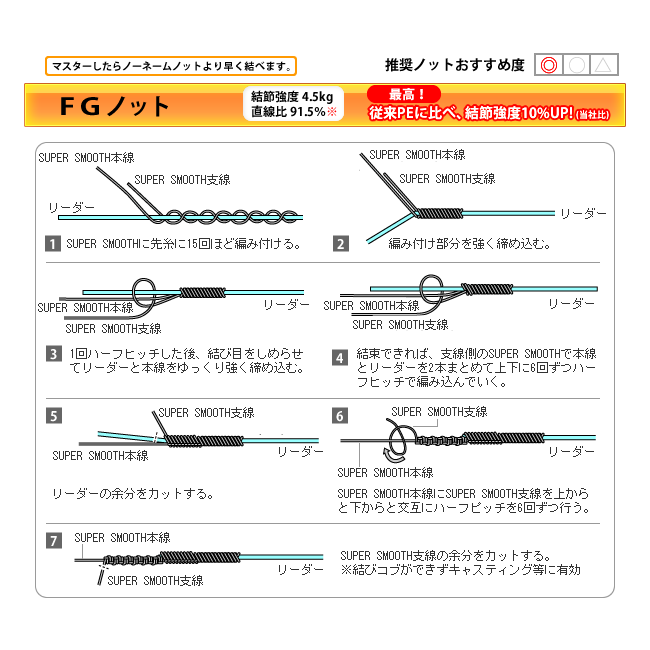 マスターしたらノーネームノットより早く結べます。

推奨ノットおすすめ度 ◎ ○ △

FGノット

結節強度 4.5kg
直線比 91.5%※

最高！
従来PEに比べ、結節強度10%UP!(当社比)

SUPER SMOOTH本線
SUPER SMOOTH支線
リーダー

1 SUPER SMOOTHに先糸に15回ほど編み付ける。

SUPER SMOOTH本線
SUPER SMOOTH支線
リーダー

2 編み付け部分を強く締め込む。

SUPER SMOOTH本線
SUPER SMOOTH支線
リーダー

3 1回ハーフヒッチした後、結び目をしめらせてリーダーと本線をゆっくり強く締め込む。

SUPER SMOOTH本線
SUPER SMOOTH支線
リーダー

4 結束できれば、支線側のSUPER SMOOTHで本線とリーダーを2本まとめて上下に6回ずつハーフヒッチで編み込んでいく。

5
SUPER SMOOTH支線
SUPER SMOOTH本線
リーダー

リーダーの余分をカットする。

6
SUPER SMOOTH支線
SUPER SMOOTH本線
リーダー

SUPER SMOOTH本線にSUPER SMOOTH支線を上からと下からと交互にハーフピッチを6回ずつ行う。

7
SUPER SMOOTH本線
SUPER SMOOTH支線
リーダー

SUPER SMOOTH支線の余分をカットする。
※結びコブができずキャスティング等に有効