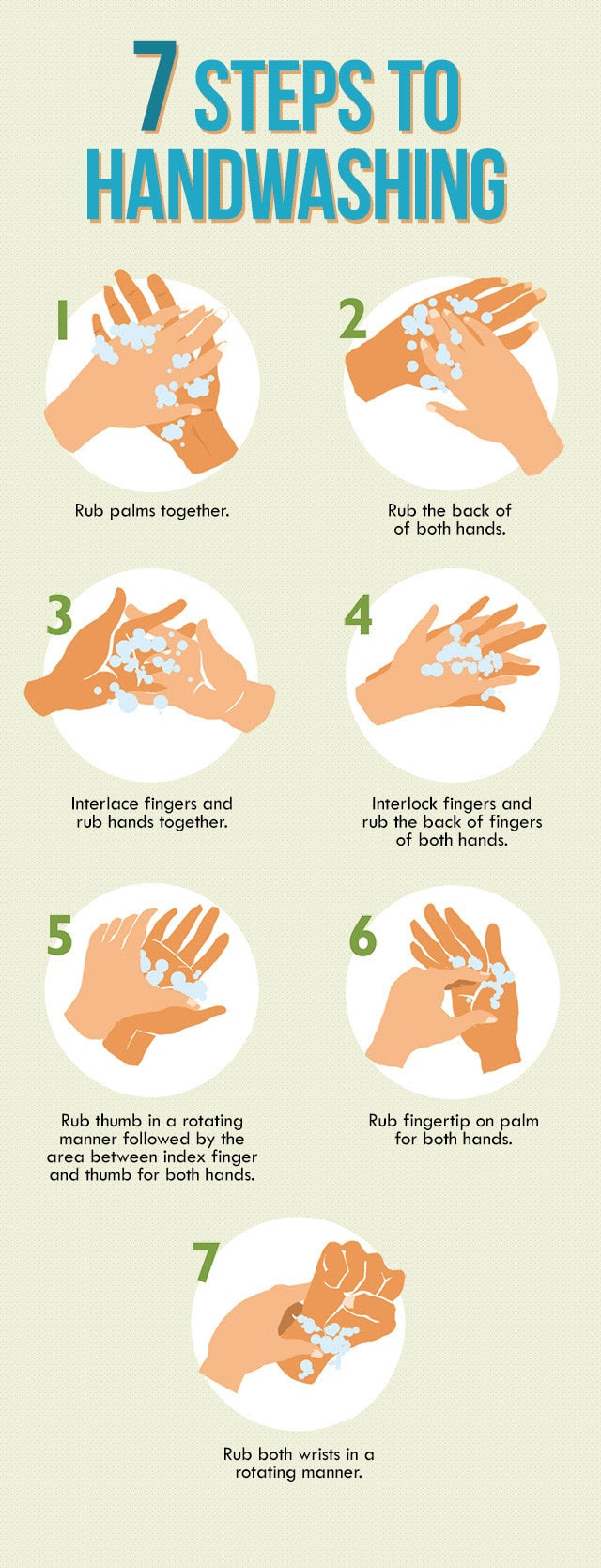 7 STEPS TO HANDWASHING

1

Rub palms together.

2

Rub the back of of both hands.

3

Interlace fingers and rub hands together.

4

Interlock fingers and rub the back of fingers of both hands.

5

Rub thumb in a rotating manner followed by the area between index finger and thumb for both hands.

6

Rub fingertip on palm for both hands.

7

Rub both wrists in a rotating manner.