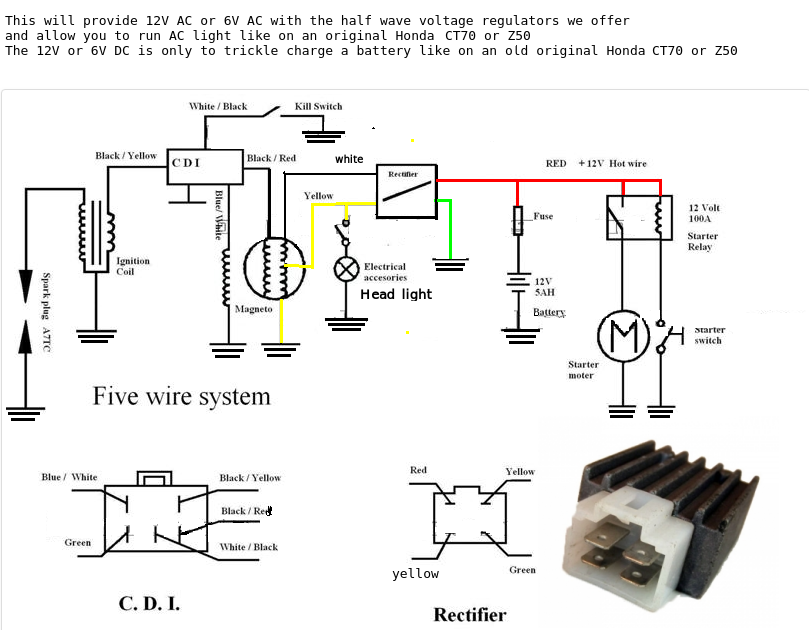 This will provide 12V AC or 6V AC with the half wave voltage regulators we offer and allow you to run AC light like on an original Honda CT70 or Z50
The 12V or 6V DC is only to trickle charge a battery like on an old original Honda CT70 or Z50

White / Black
Kill Switch
Black / Yellow
C D I
Black / Red
white
Rectifier
RED +12V Hot wire
Blue/ White
Yellow
Fuse
12 Volt 100A
Starter Relay
Ignition Coil
Electrical accesories
Head light
12V 5AH
Battery
Spark plug A7TC
Magneto
Starter switch
Starter moter
Five wire system

Blue / White
Black / Yellow
Black / Red
Green
White / Black
C. D. I.

Red
Yellow
yellow
Green
Rectifier