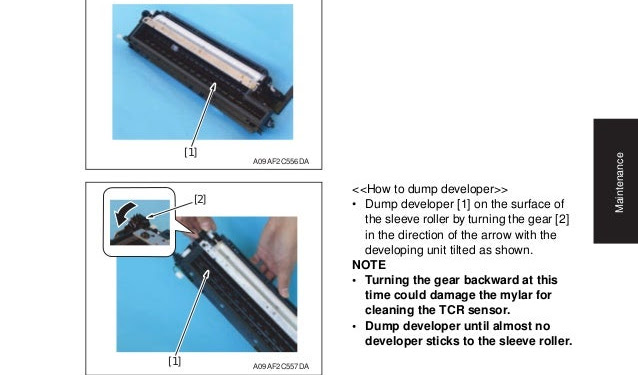 [1]

A09AF2C556DA

[2]

[1]

A09AF2C557DA

<<How to dump developer>>

• Dump developer [1] on the surface of the sleeve roller by turning the gear [2] in the direction of the arrow with the developing unit tilted as shown.

NOTE

• Turning the gear backward at this time could damage the mylar for cleaning the TCR sensor.

• Dump developer until almost no developer sticks to the sleeve roller.

Maintenance