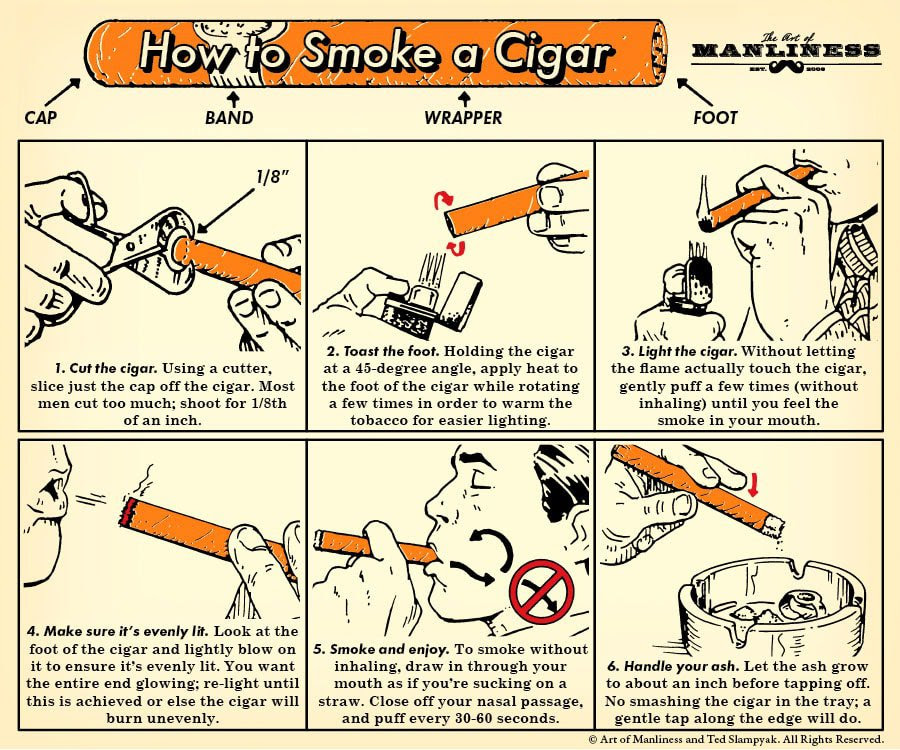 How to Smoke a Cigar

The Art of MANLINESS EST. 2008

CAP

BAND

WRAPPER

FOOT

1/8"

1. Cut the cigar. Using a cutter, slice just the cap off the cigar. Most men cut too much; shoot for 1/8th of an inch.

2. Toast the foot. Holding the cigar at a 45-degree angle, apply heat to the foot of the cigar while rotating a few times in order to warm the tobacco for easier lighting.

3. Light the cigar. Without letting the flame actually touch the cigar, gently puff a few times (without inhaling) until you feel the smoke in your mouth.

4. Make sure it's evenly lit. Look at the foot of the cigar and lightly blow on it to ensure it's evenly lit. You want the entire end glowing; re-light until this is achieved or else the cigar will burn unevenly.

5. Smoke and enjoy. To smoke without inhaling, draw in through your mouth as if you're sucking on a straw. Close off your nasal passage, and puff every 30-60 seconds.

6. Handle your ash. Let the ash grow to about an inch before tapping off. No smashing the cigar in the tray; a gentle tap along the edge will do.

© Art of Manliness and Ted Slampyak. All Rights Reserved.