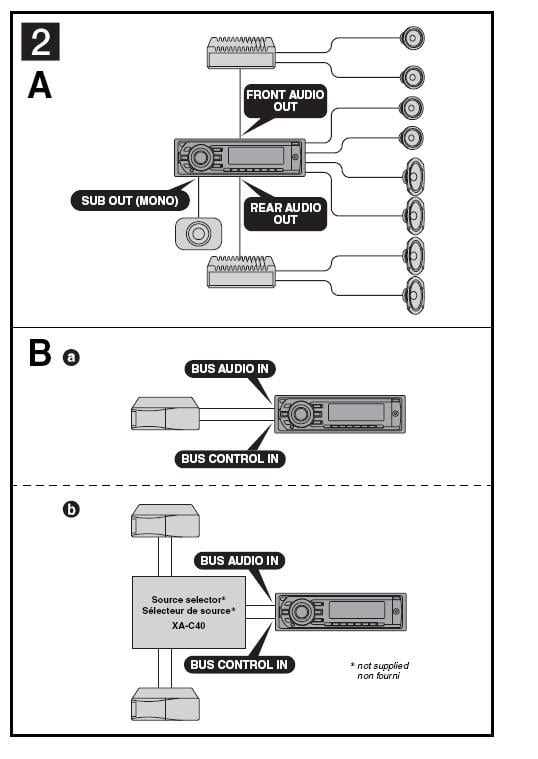 2

A

FRONT AUDIO OUT

SUB OUT (MONO)

REAR AUDIO OUT

B a

BUS AUDIO IN

BUS CONTROL IN

b

BUS AUDIO IN

Source selector*
Sélecteur de source*
XA-C40

BUS CONTROL IN

* not supplied
non fourni