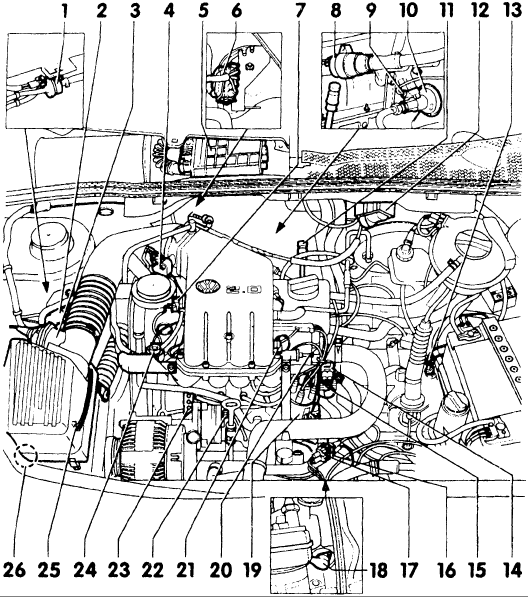 1 2 3 4 5 6 7 8 9 10 11 12 13

2.0

26 25 24 23 22 21 20 19 18 17 16 15 14