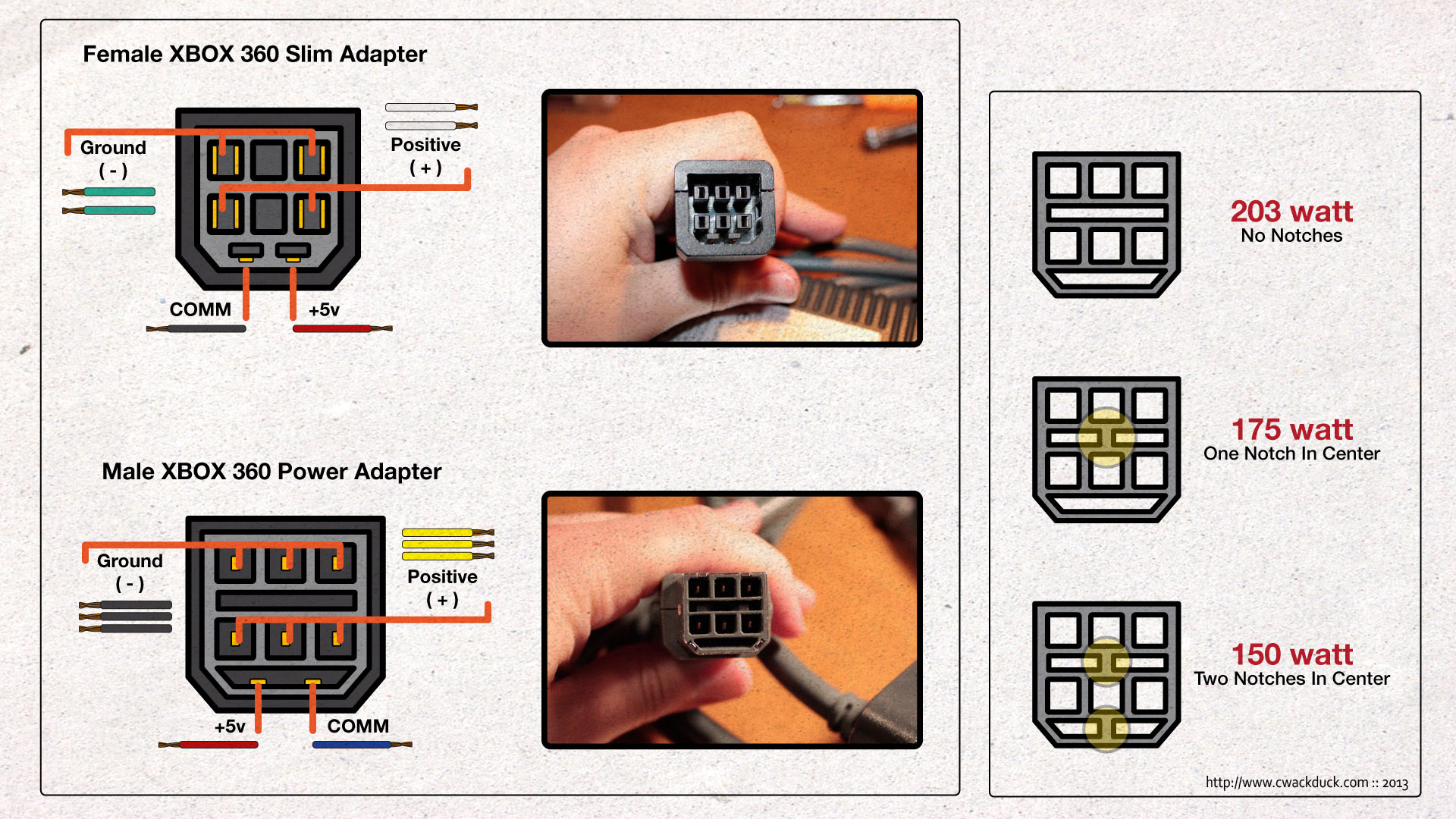 Female XBOX 360 Slim Adapter

Ground
( - )

Positive
( + )

COMM

+5v

Male XBOX 360 Power Adapter

Ground
( - )

Positive
( + )

+5v

COMM

203 watt
No Notches

175 watt
One Notch In Center

150 watt
Two Notches In Center

http://www.cwackduck.com :: 2013