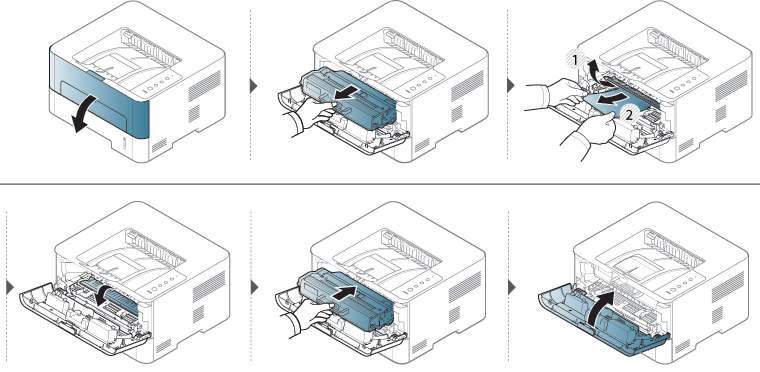 1
2