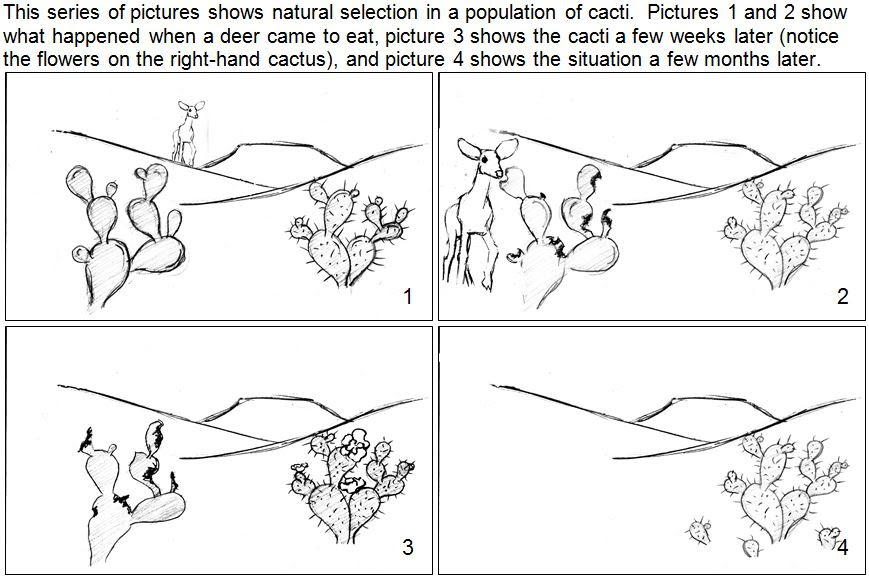 This series of pictures shows natural selection in a population of cacti. Pictures 1 and 2 show what happened when a deer came to eat, picture 3 shows the cacti a few weeks later (notice the flowers on the right-hand cactus), and picture 4 shows the situation a few months later.

1

2

3

4