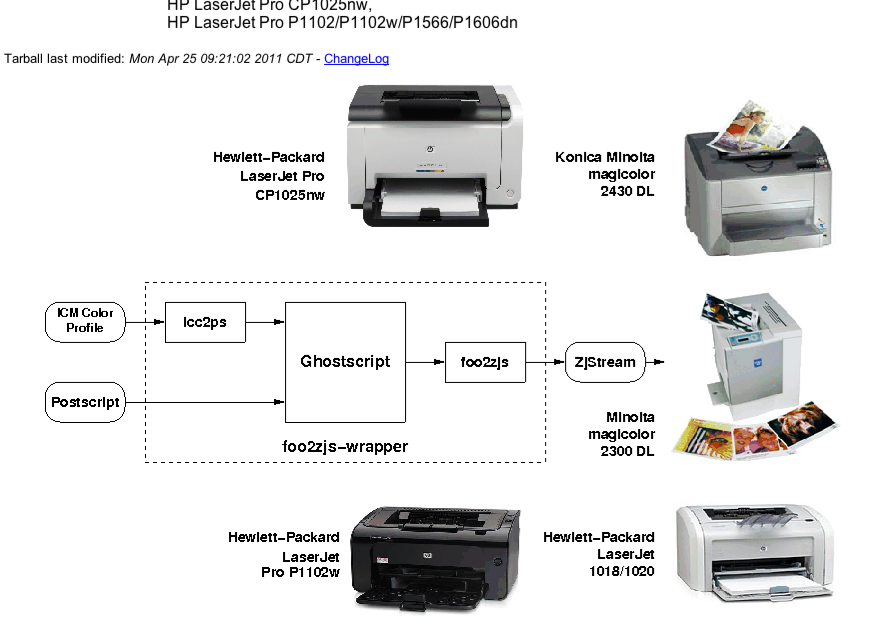 HP LaserJet Pro CP1025nw,
HP LaserJet Pro P1102/P1102w/P1566/P1606dn

Tarball last modified: Mon Apr 25 09:21:02 2011 CDT - ChangeLog

Hewlett-Packard LaserJet Pro CP1025nw

Konica Minolta magicolor 2430 DL

ICM Color Profile

icc2ps

Ghostscript

foo2zjs

ZjStream

Postscript

foo2zjs-wrapper

Minolta magicolor 2300 DL

Hewlett-Packard LaserJet Pro P1102w

Hewlett-Packard LaserJet 1018/1020