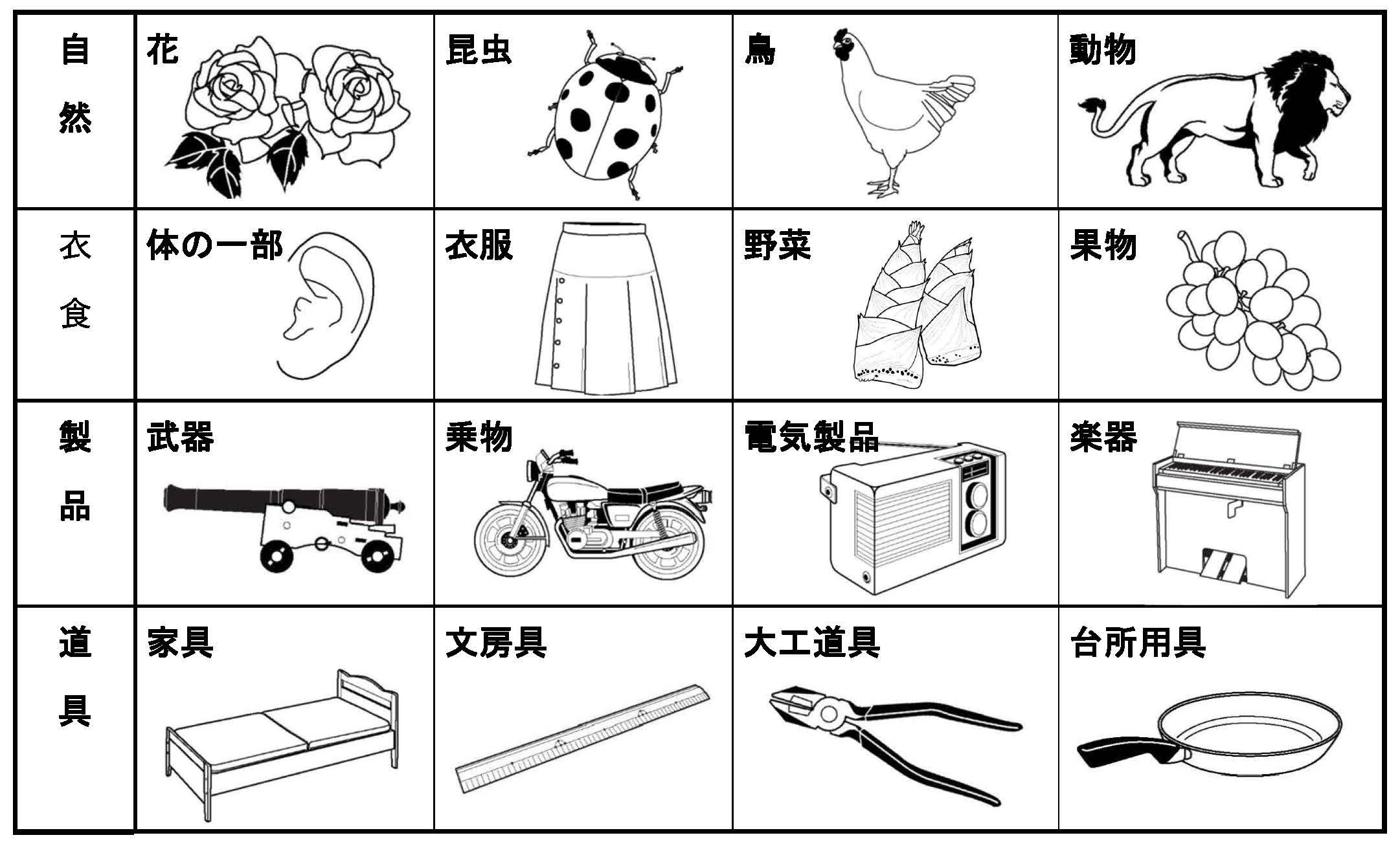 | 自然 | 花 | 昆虫 | 鳥 | 動物 |
|---|---|---|---|---|
| 衣食 | 体の一部 | 衣服 | 野菜 | 果物 |
| 製品 | 武器 | 乗物 | 電気製品 | 楽器 |
| 道具 | 家具 | 文房具 | 大工道具 | 台所用具 |