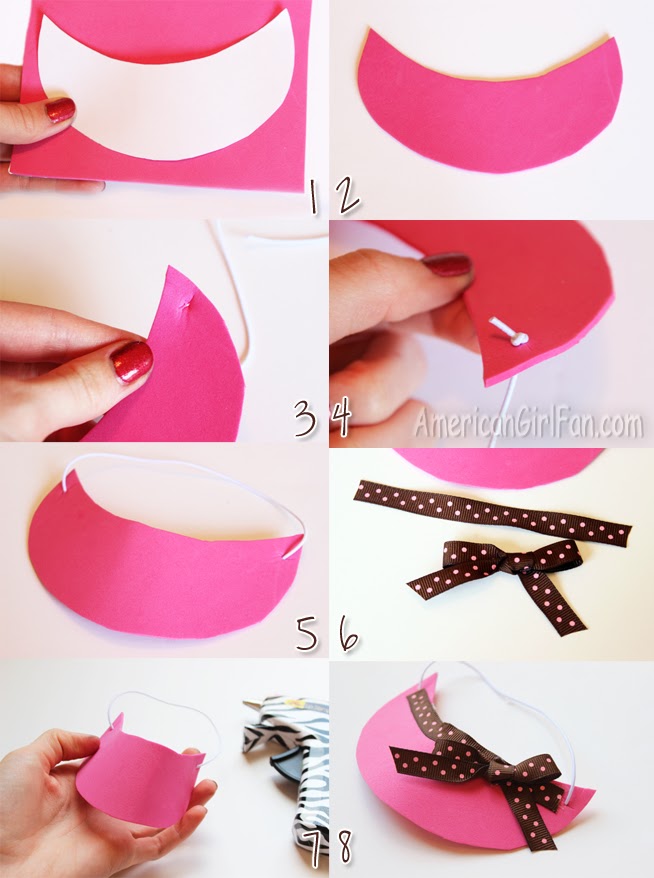 1 2

3 4

AmericanGirlFan.com

5 6

7 8