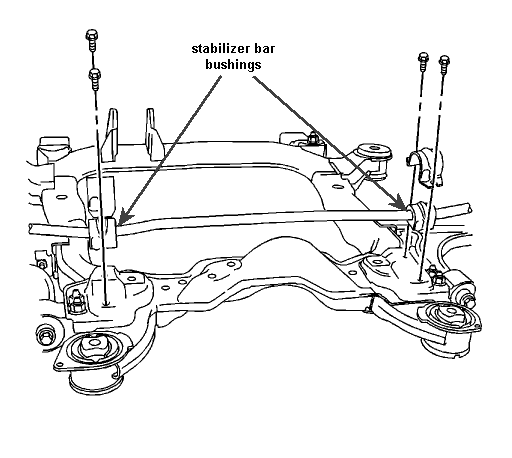 stabilizer bar bushings