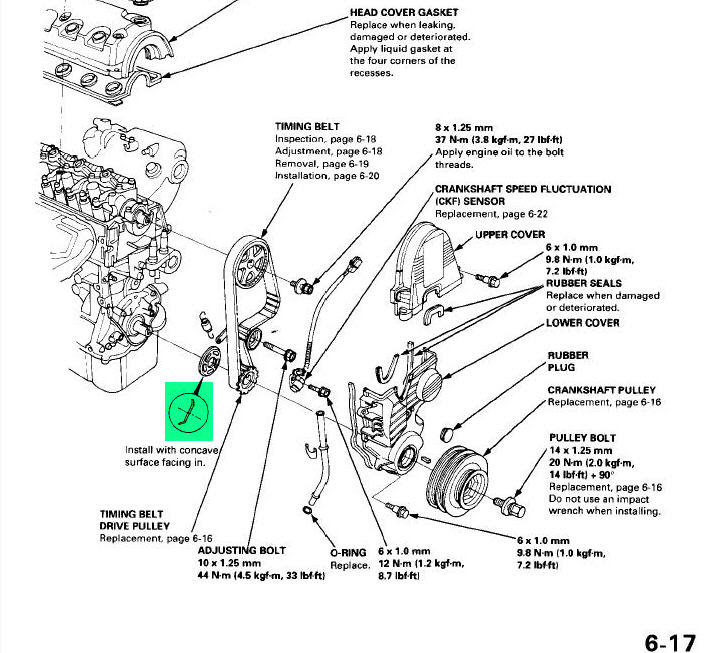 HEAD COVER GASKET
Replace when leaking, damaged or deteriorated. Apply liquid gasket at the four corners of the recesses.

TIMING BELT
Inspection, page 6-18
Adjustment, page 6-18
Removal, page 6-19
Installation, page 6-20

8 x 1.25 mm
37 N·m (3.8 kgf·m, 27 lbf·ft)
Apply engine oil to the bolt threads.

CRANKSHAFT SPEED FLUCTUATION (CKF) SENSOR
Replacement, page 6-22

UPPER COVER

6 x 1.0 mm
9.8 N·m (1.0 kgf·m, 7.2 lbf·ft)

RUBBER SEALS
Replace when damaged or deteriorated.

LOWER COVER

RUBBER PLUG

CRANKSHAFT PULLEY
Replacement, page 6-16

PULLEY BOLT
14 x 1.25 mm
20 N·m (2.0 kgf·m, 14 lbf·ft) + 90°
Replacement, page 6-16
Do not use an impact wrench when installing.

Install with concave surface facing in.

TIMING BELT DRIVE PULLEY
Replacement, page 6-16

ADJUSTING BOLT
10 x 1.25 mm
44 N·m (4.5 kgf·m, 33 lbf·ft)

O-RING
Replace.

6 x 1.0 mm
12 N·m (1.2 kgf·m, 8.7 lbf·ft)

6 x 1.0 mm
9.8 N·m (1.0 kgf·m, 7.2 lbf·ft)

6-17