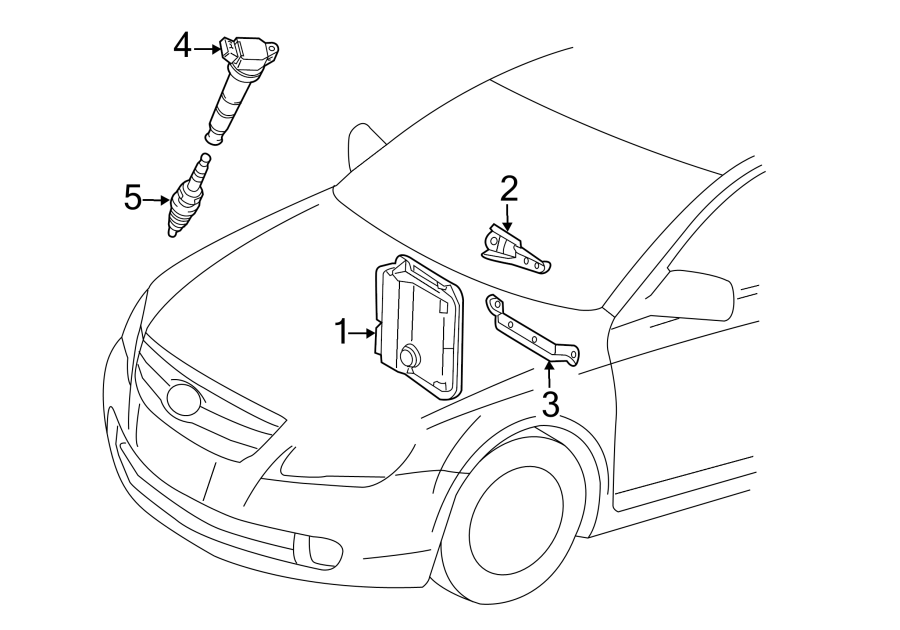 4
5
2
1
3