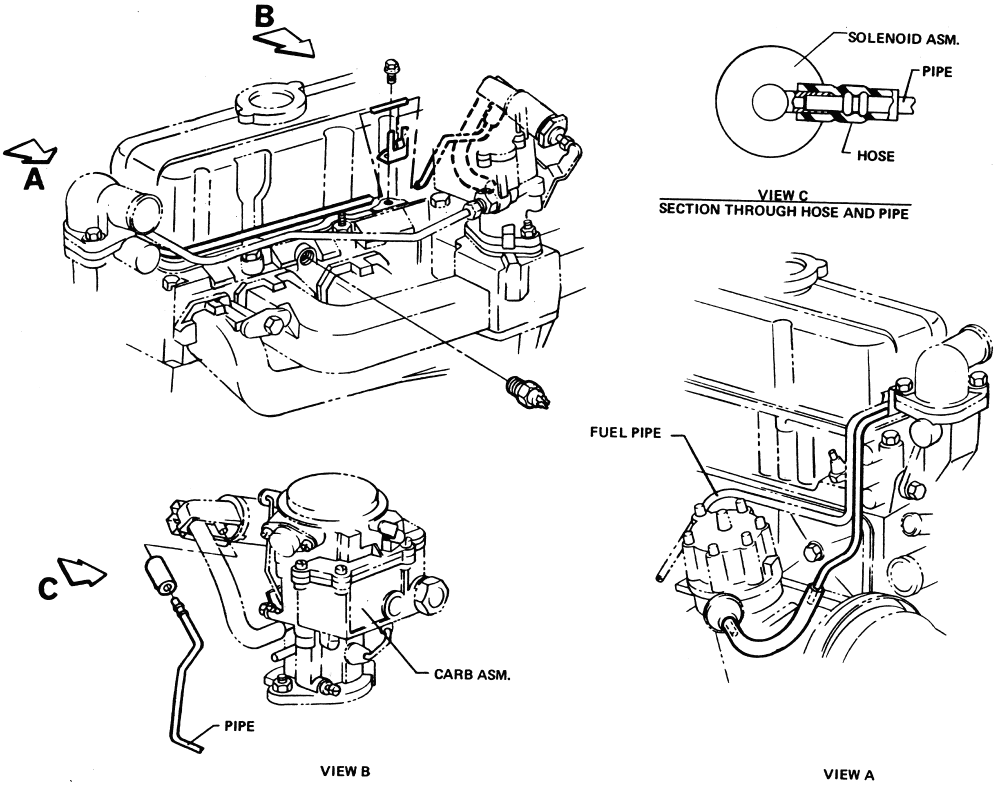 B

A

SOLENOID ASM.

PIPE

HOSE

VIEW C
SECTION THROUGH HOSE AND PIPE

FUEL PIPE

C

CARB ASM.

PIPE

VIEW B

VIEW A