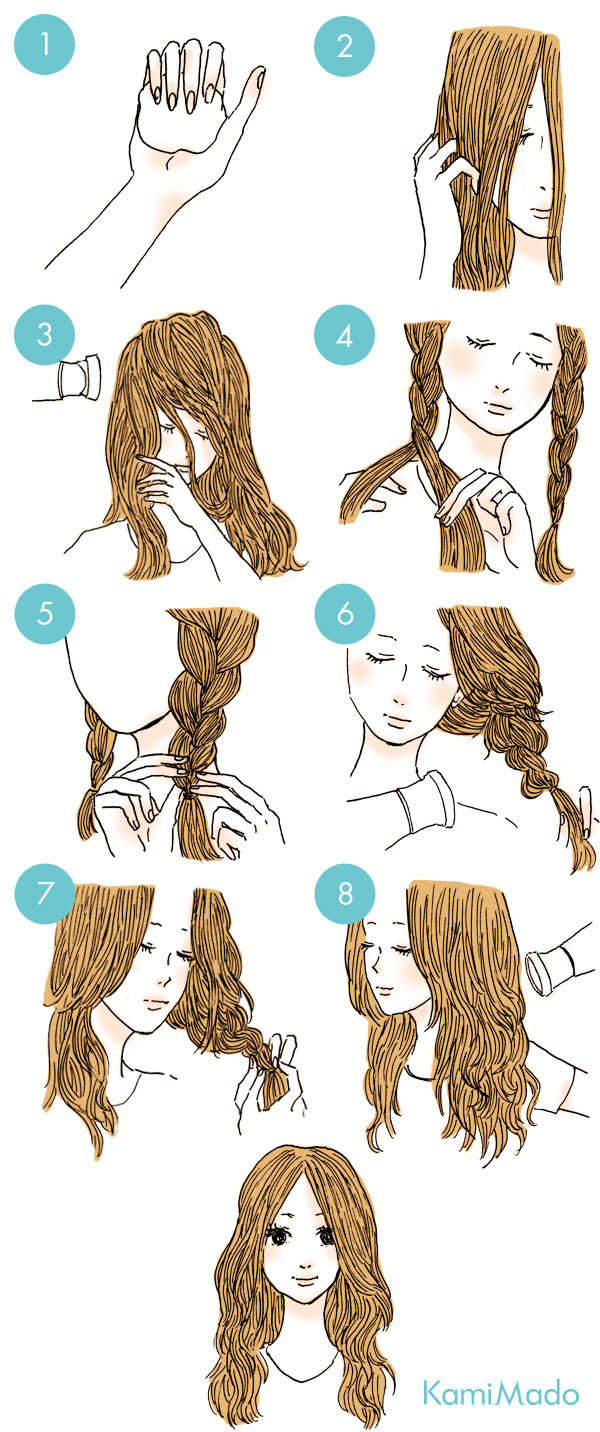 1
2
3
4
5
6
7
8
KamiMado