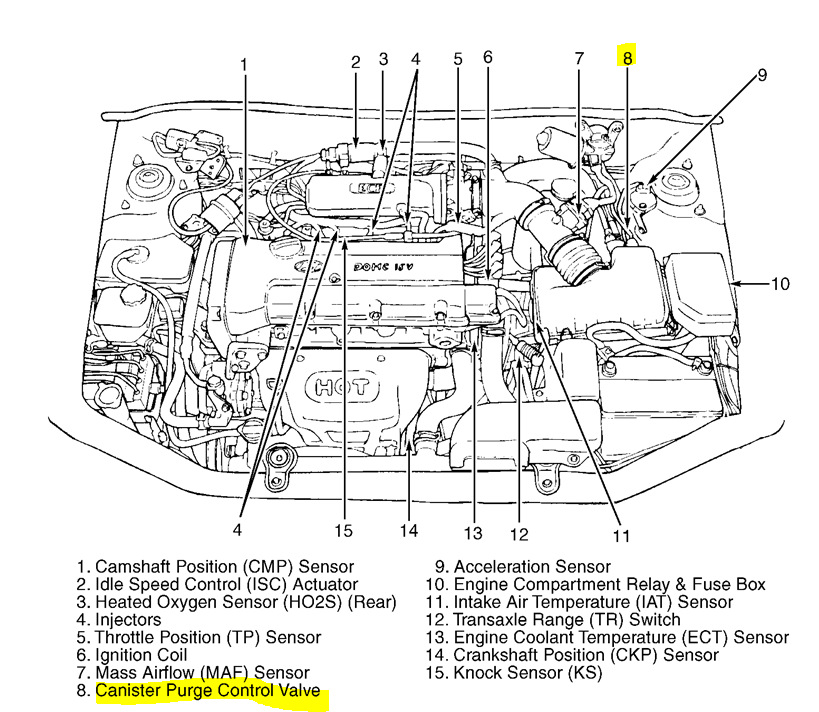 1 2 3 4 5 6 7 8 9

10

DOHC 16V

HOT

4 15 14 13 12 11

1. Camshaft Position (CMP) Sensor
2. Idle Speed Control (ISC) Actuator
3. Heated Oxygen Sensor (HO2S) (Rear)
4. Injectors
5. Throttle Position (TP) Sensor
6. Ignition Coil
7. Mass Airflow (MAF) Sensor
8. Canister Purge Control Valve

9. Acceleration Sensor
10. Engine Compartment Relay & Fuse Box
11. Intake Air Temperature (IAT) Sensor
12. Transaxle Range (TR) Switch
13. Engine Coolant Temperature (ECT) Sensor
14. Crankshaft Position (CKP) Sensor
15. Knock Sensor (KS)