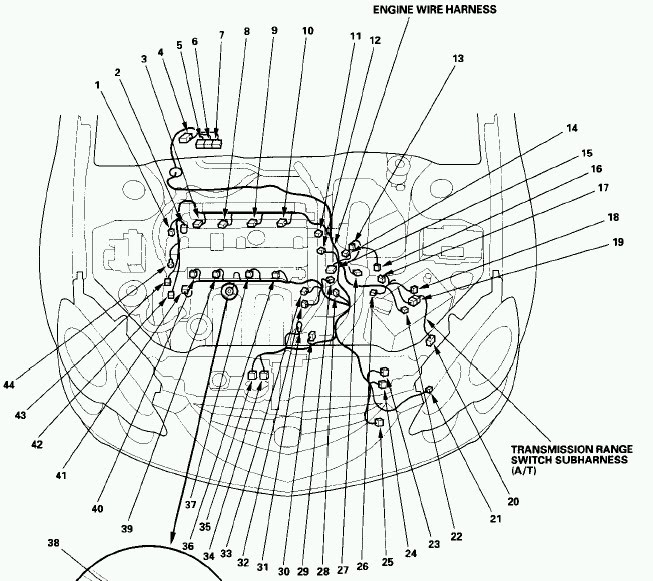 ENGINE WIRE HARNESS

1 2 3 4 5 6 7 8 9 10 11 12 13 14 15 16 17 18 19

TRANSMISSION RANGE SWITCH SUBHARNESS (A/T)

20 21 22 23 24 25 26 27 28 29 30 31 32 33 34 35 36 37 38 39 40 41 42 43 44