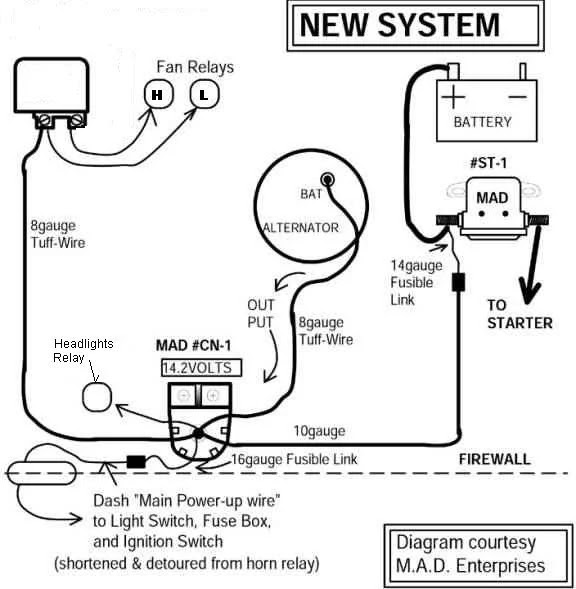 NEW SYSTEM

Fan Relays

H

L

+ −

BATTERY

#ST-1

MAD

BAT

ALTERNATOR

8gauge Tuff-Wire

14gauge Fusible Link

TO STARTER

OUT PUT

8gauge Tuff-Wire

Headlights Relay

MAD #CN-1

14.2VOLTS

10gauge

16gauge Fusible Link

FIREWALL

Dash "Main Power-up wire" to Light Switch, Fuse Box, and Ignition Switch (shortened & detoured from horn relay)

Diagram courtesy M.A.D. Enterprises