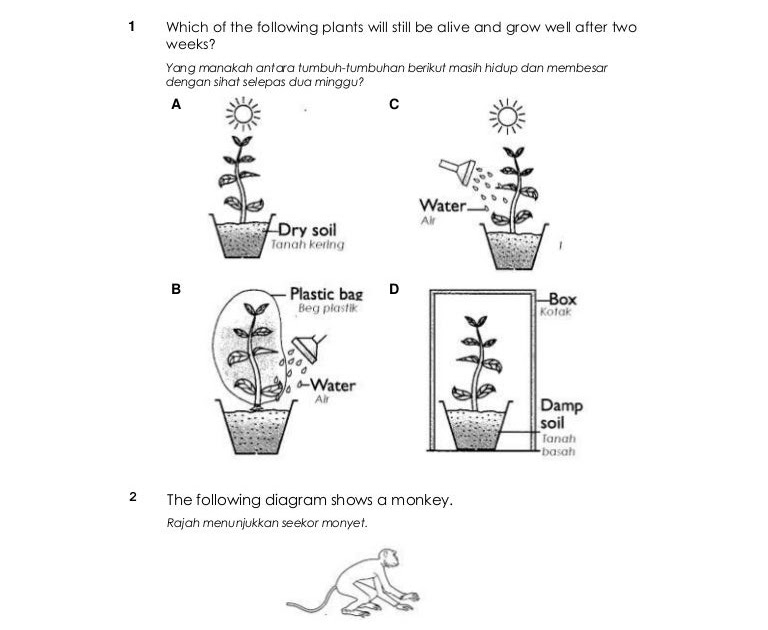 1 Which of the following plants will still be alive and grow well after two weeks?

Yang manakah antara tumbuh-tumbuhan berikut masih hidup dan membesar dengan sihat selepas dua minggu?

A

Dry soil
Tanah kering

C

Water
Air

B

Plastic bag
Beg plastik

Water
Air

D

Box
Kotak

Damp soil
Tanah basah

2 The following diagram shows a monkey.

Rajah menunjukkan seekor monyet.